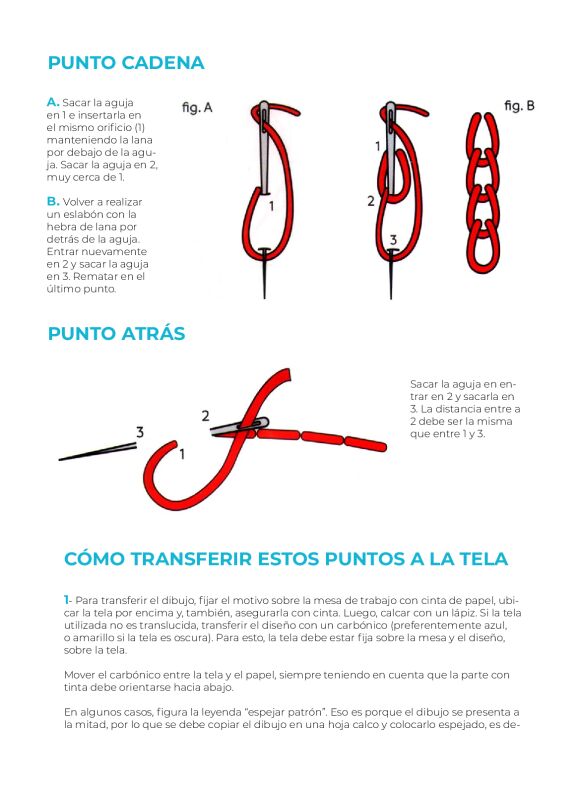 PUNTO CADENA

A. Sacar la aguja en 1 e insertarla en el mismo orificio (1) manteniendo la lana por debajo de la aguja. Sacar la aguja en 2, muy cerca de 1.

B. Volver a realizar un eslabón con la hebra de lana por detrás de la aguja. Entrar nuevamente en 2 y sacar la aguja en 3. Rematar en el último punto.

fig. A

1

1

2

3

fig. B

PUNTO ATRÁS

3

2

1

Sacar la aguja en entrar en 2 y sacarla en 3. La distancia entre a 2 debe ser la misma que entre 1 y 3.

CÓMO TRANSFERIR ESTOS PUNTOS A LA TELA

1- Para transferir el dibujo, fijar el motivo sobre la mesa de trabajo con cinta de papel, ubicar la tela por encima y, también, asegurarla con cinta. Luego, calcar con un lápiz. Si la tela utilizada no es translucida, transferir el diseño con un carbónico (preferentemente azul, o amarillo si la tela es oscura). Para esto, la tela debe estar fija sobre la mesa y el diseño, sobre la tela.

Mover el carbónico entre la tela y el papel, siempre teniendo en cuenta que la parte con tinta debe orientarse hacia abajo.

En algunos casos, figura la leyenda "espejar patrón". Eso es porque el dibujo se presenta a la mitad, por lo que se debe copiar el dibujo en una hoja calco y colocarlo espejado, es de-