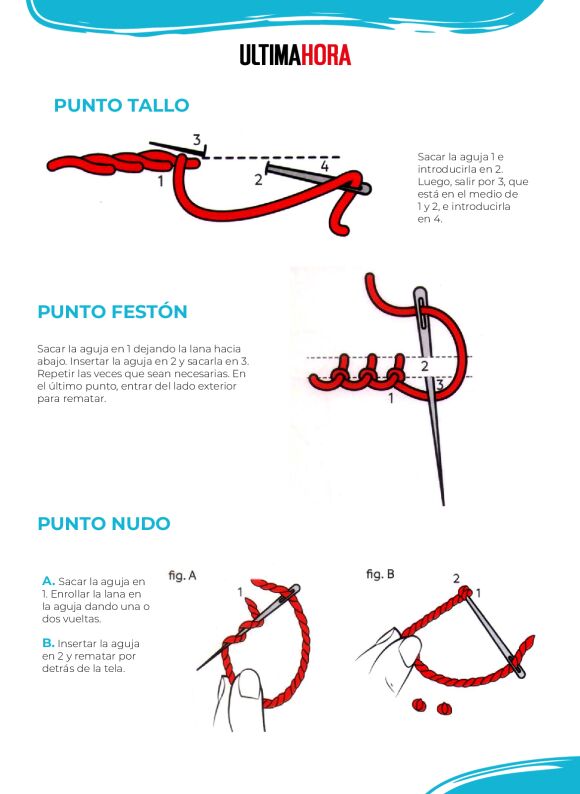 ULTIMAHORA

PUNTO TALLO

3

1

2

4

Sacar la aguja 1 e introducirla en 2. Luego, salir por 3, que está en el medio de 1 y 2, e introducirla en 4.

PUNTO FESTÓN

Sacar la aguja en 1 dejando la lana hacia abajo. Insertar la aguja en 2 y sacarla en 3. Repetir las veces que sean necesarias. En el último punto, entrar del lado exterior para rematar.

2

3

1

PUNTO NUDO

A. Sacar la aguja en 1. Enrollar la lana en la aguja dando una o dos vueltas.

B. Insertar la aguja en 2 y rematar por detrás de la tela.

fig. A

1

fig. B

2

1