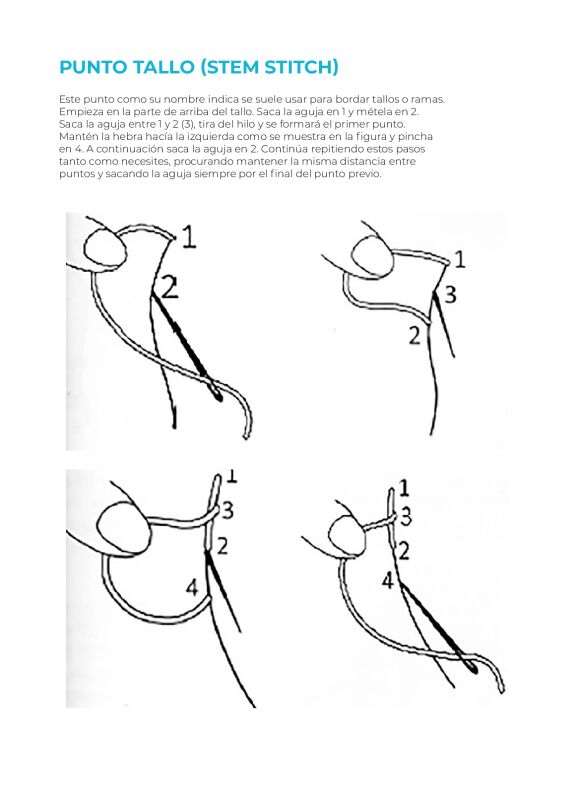 PUNTO TALLO (STEM STITCH)

Este punto como su nombre indica se suele usar para bordar tallos o ramas. Empieza en la parte de arriba del tallo. Saca la aguja en 1 y métela en 2. Saca la aguja entre 1 y 2 (3), tira del hilo y se formará el primer punto. Mantén la hebra hacía la izquierda como se muestra en la figura y pincha en 4. A continuación saca la aguja en 2. Continúa repitiendo estos pasos tanto como necesites, procurando mantener la misma distancia entre puntos y sacando la aguja siempre por el final del punto previo.

1
2

1
3
2

1
3
2
4

1
3
2
4