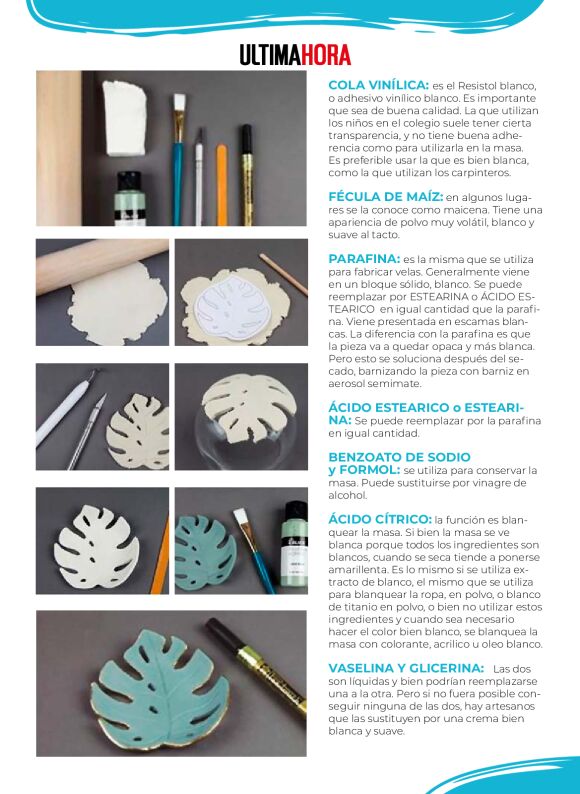 ULTIMAHORA

COLA VINÍLICA: es el Resistol blanco, o adhesivo vinílico blanco. Es importante que sea de buena calidad. La que utilizan los niños en el colegio suele tener cierta transparencia, y no tiene buena adherencia como para utilizarla en la masa. Es preferible usar la que es bien blanca, como la que utilizan los carpinteros.

FÉCULA DE MAÍZ: en algunos lugares se la conoce como maicena. Tiene una apariencia de polvo muy volátil, blanco y suave al tacto.

PARAFINA: es la misma que se utiliza para fabricar velas. Generalmente viene en un bloque sólido, blanco. Se puede reemplazar por ESTEARINA o ÁCIDO ESTEARICO en igual cantidad que la parafina. Viene presentada en escamas blancas. La diferencia con la parafina es que la pieza va a quedar opaca y más blanca. Pero esto se soluciona después del secado, barnizando la pieza con barniz en aerosol semimate.

ÁCIDO ESTEARICO o ESTEARINA: Se puede reemplazar por la parafina en igual cantidad.

BENZOATO DE SODIO y FORMOL: se utiliza para conservar la masa. Puede sustituirse por vinagre de alcohol.

ÁCIDO CÍTRICO: la función es blanquear la masa. Si bien la masa se ve blanca porque todos los ingredientes son blancos, cuando se seca tiende a ponerse amarillenta. Es lo mismo si se utiliza extracto de blanco, el mismo que se utiliza para blanquear la ropa, en polvo, o blanco de titanio en polvo, o bien no utilizar estos ingredientes y cuando sea necesario hacer el color bien blanco, se blanquea la masa con colorante, acrilico u oleo blanco.

VASELINA Y GLICERINA: Las dos son líquidas y bien podrían reemplazarse una a la otra. Pero si no fuera posible conseguir ninguna de las dos, hay artesanos que las sustituyen por una crema bien blanca y suave.