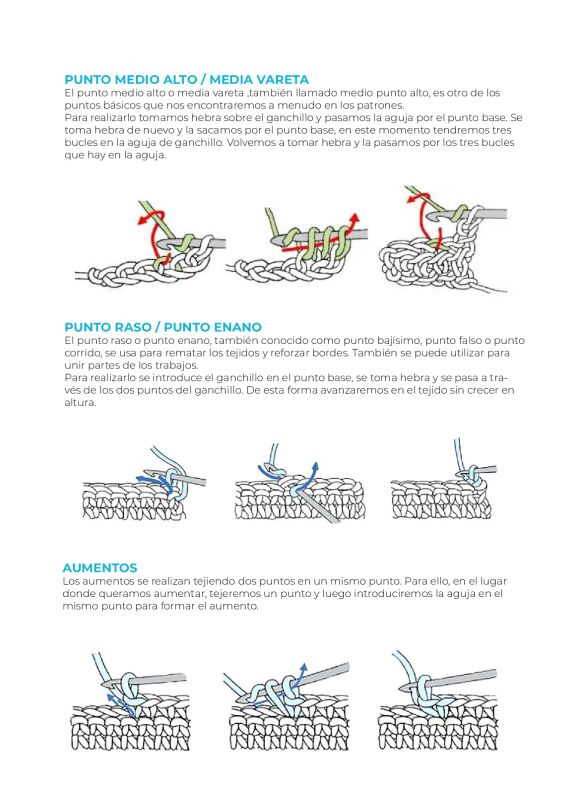 PUNTO MEDIO ALTO / MEDIA VARETA
El punto medio alto o media vareta ,también llamado medio punto alto, es otro de los puntos básicos que nos encontraremos a menudo en los patrones.
Para realizarlo tomamos hebra sobre el ganchillo y pasamos la aguja por el punto base. Se toma hebra de nuevo y la sacamos por el punto base, en este momento tendremos tres bucles en la aguja de ganchillo. Volvemos a tomar hebra y la pasamos por los tres bucles que hay en la aguja.

PUNTO RASO / PUNTO ENANO
El punto raso o punto enano, también conocido como punto bajísimo, punto falso o punto corrido, se usa para rematar los tejidos y reforzar bordes. También se puede utilizar para unir partes de los trabajos.
Para realizarlo se introduce el ganchillo en el punto base, se toma hebra y se pasa a través de los dos puntos del ganchillo. De esta forma avanzaremos en el tejido sin crecer en altura.

AUMENTOS
Los aumentos se realizan tejiendo dos puntos en un mismo punto. Para ello, en el lugar donde queramos aumentar, tejeremos un punto y luego introduciremos la aguja en el mismo punto para formar el aumento.