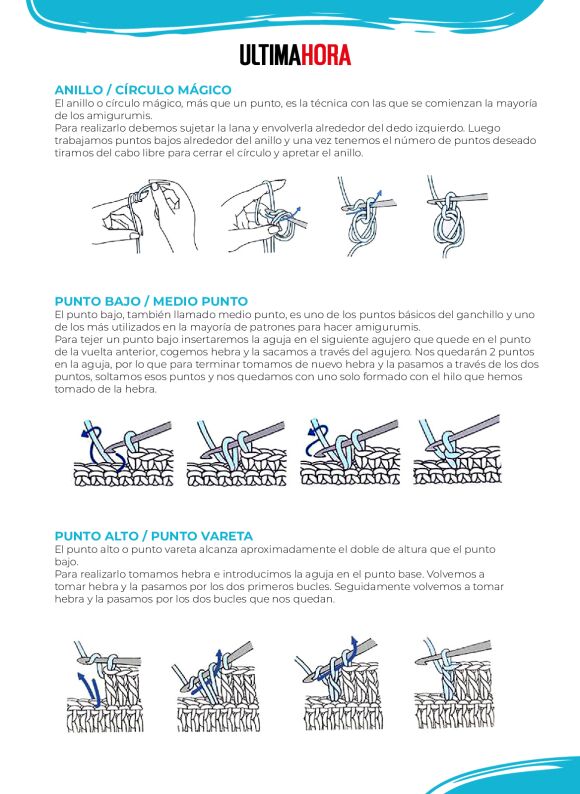 ULTIMAHORA

ANILLO / CÍRCULO MÁGICO
El anillo o círculo mágico, más que un punto, es la técnica con las que se comienzan la mayoría de los amigurumis.
Para realizarlo debemos sujetar la lana y envolverla alrededor del dedo izquierdo. Luego trabajamos puntos bajos alrededor del anillo y una vez tenemos el número de puntos deseado tiramos del cabo libre para cerrar el círculo y apretar el anillo.

PUNTO BAJO / MEDIO PUNTO
El punto bajo, también llamado medio punto, es uno de los puntos básicos del ganchillo y uno de los más utilizados en la mayoría de patrones para hacer amigurumis.
Para tejer un punto bajo insertaremos la aguja en el siguiente agujero que quede en el punto de la vuelta anterior, cogemos hebra y la sacamos a través del agujero. Nos quedarán 2 puntos en la aguja, por lo que para terminar tomamos de nuevo hebra y la pasamos a través de los dos puntos, soltamos esos puntos y nos quedamos con uno solo formado con el hilo que hemos tomado de la hebra.

PUNTO ALTO / PUNTO VARETA
El punto alto o punto vareta alcanza aproximadamente el doble de altura que el punto bajo.
Para realizarlo tomamos hebra e introducimos la aguja en el punto base. Volvemos a tomar hebra y la pasamos por los dos primeros bucles. Seguidamente volvemos a tomar hebra y la pasamos por los dos bucles que nos quedan.