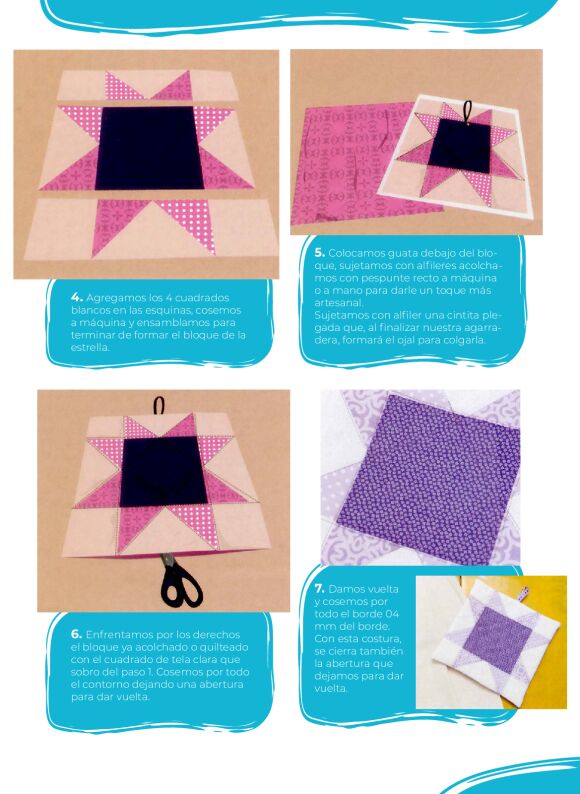 **4.** Agregamos los 4 cuadrados blancos en las esquinas, cosemos a máquina y ensamblamos para terminar de formar el bloque de la estrella.

**5.** Colocamos guata debajo del bloque, sujetamos con alfileres acolchamos con pespunte recto a máquina o a mano para darle un toque más artesanal.
Sujetamos con alfiler una cintita plegada que, al finalizar nuestra agarradera, formará el ojal para colgarla.

**6.** Enfrentamos por los derechos el bloque ya acolchado o quilteado con el cuadrado de tela clara que sobro del paso 1. Cosemos por todo el contorno dejando una abertura para dar vuelta.

**7.** Damos vuelta y cosemos por todo el borde 04 mm del borde. Con esta costura, se cierra también la abertura que dejamos para dar vuelta.