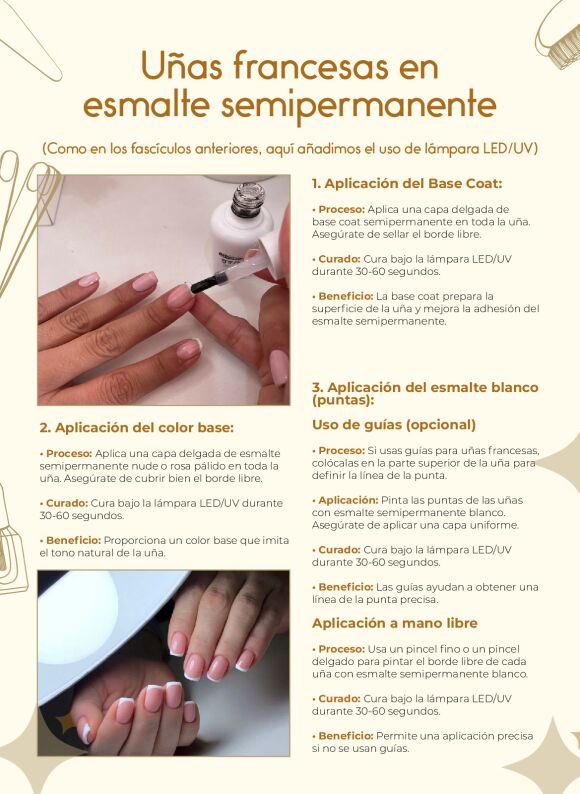 Uñas francesas en esmalte semipermanente

(Como en los fascículos anteriores, aquí añadimos el uso de lámpara LED/UV)

1. Aplicación del Base Coat:

• Proceso: Aplica una capa delgada de base coat semipermanente en toda la uña. Asegúrate de sellar el borde libre.

• Curado: Cura bajo la lámpara LED/UV durante 30-60 segundos.

• Beneficio: La base coat prepara la superficie de la uña y mejora la adhesión del esmalte semipermanente.

2. Aplicación del color base:

• Proceso: Aplica una capa delgada de esmalte semipermanente nude o rosa pálido en toda la uña. Asegúrate de cubrir bien el borde libre.

• Curado: Cura bajo la lámpara LED/UV durante 30-60 segundos.

• Beneficio: Proporciona un color base que imita el tono natural de la uña.

3. Aplicación del esmalte blanco (puntas):

Uso de guías (opcional)

• Proceso: Si usas guías para uñas francesas, colócalas en la parte superior de la uña para definir la línea de la punta.

• Aplicación: Pinta las puntas de las uñas con esmalte semipermanente blanco. Asegúrate de aplicar una capa uniforme.

• Curado: Cura bajo la lámpara LED/UV durante 30-60 segundos.

• Beneficio: Las guías ayudan a obtener una línea de la punta precisa.

Aplicación a mano libre

• Proceso: Usa un pincel fino o un pincel delgado para pintar el borde libre de cada uña con esmalte semipermanente blanco.

• Curado: Cura bajo la lámpara LED/UV durante 30-60 segundos.

• Beneficio: Permite una aplicación precisa si no se usan guías.