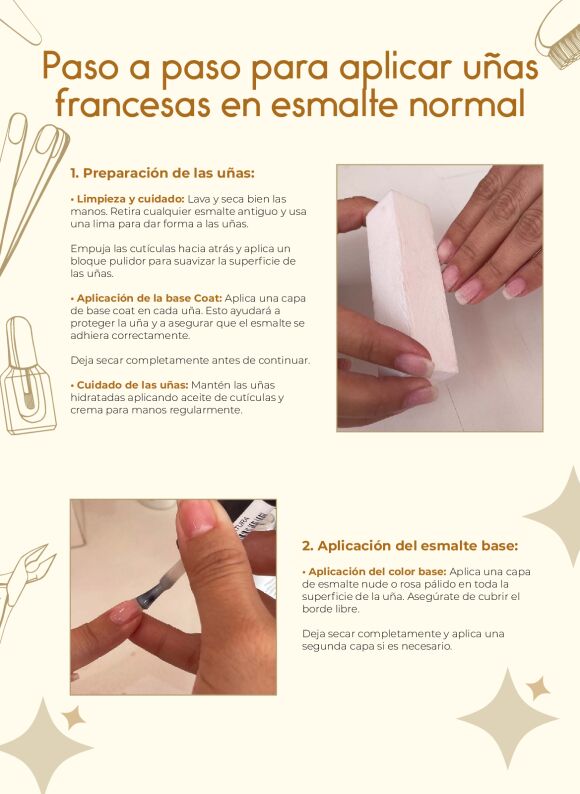 Paso a paso para aplicar uñas francesas en esmalte normal

1. Preparación de las uñas:

• Limpieza y cuidado: Lava y seca bien las manos. Retira cualquier esmalte antiguo y usa una lima para dar forma a las uñas.

Empuja las cutículas hacia atrás y aplica un bloque pulidor para suavizar la superficie de las uñas.

• Aplicación de la base Coat: Aplica una capa de base coat en cada uña. Esto ayudará a proteger la uña y a asegurar que el esmalte se adhiera correctamente.

Deja secar completamente antes de continuar.

• Cuidado de las uñas: Mantén las uñas hidratadas aplicando aceite de cutículas y crema para manos regularmente.

2. Aplicación del esmalte base:

• Aplicación del color base: Aplica una capa de esmalte nude o rosa pálido en toda la superficie de la uña. Asegúrate de cubrir el borde libre.

Deja secar completamente y aplica una segunda capa si es necesario.