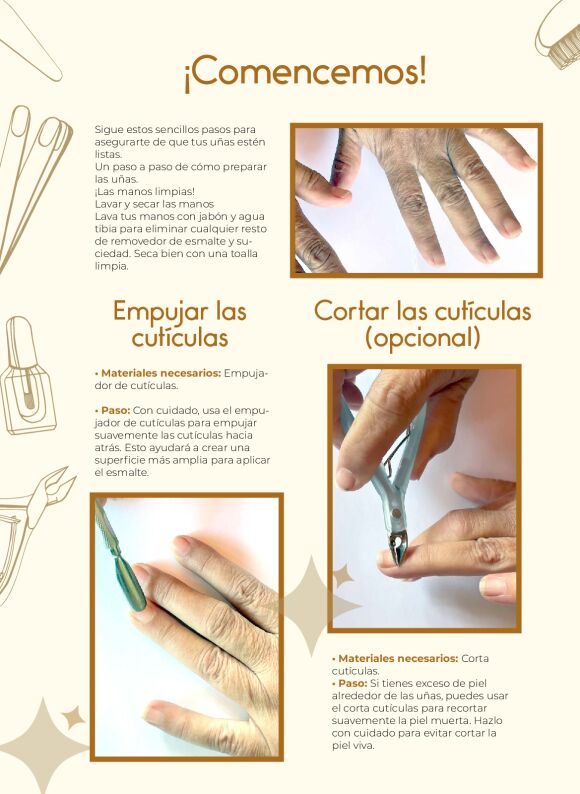 ¡Comencemos!

Sigue estos sencillos pasos para asegurarte de que tus uñas estén listas.
Un paso a paso de cómo preparar las uñas.
¡Las manos limpias!
Lavar y secar las manos
Lava tus manos con jabón y agua tibia para eliminar cualquier resto de removedor de esmalte y suciedad. Seca bien con una toalla limpia.

Empujar las cutículas

• Materiales necesarios: Empujador de cutículas.

• Paso: Con cuidado, usa el empujador de cutículas para empujar suavemente las cutículas hacia atrás. Esto ayudará a crear una superficie más amplia para aplicar el esmalte.

Cortar las cutículas (opcional)

• Materiales necesarios: Corta cutículas.
• Paso: Si tienes exceso de piel alrededor de las uñas, puedes usar el corta cutículas para recortar suavemente la piel muerta. Hazlo con cuidado para evitar cortar la piel viva.