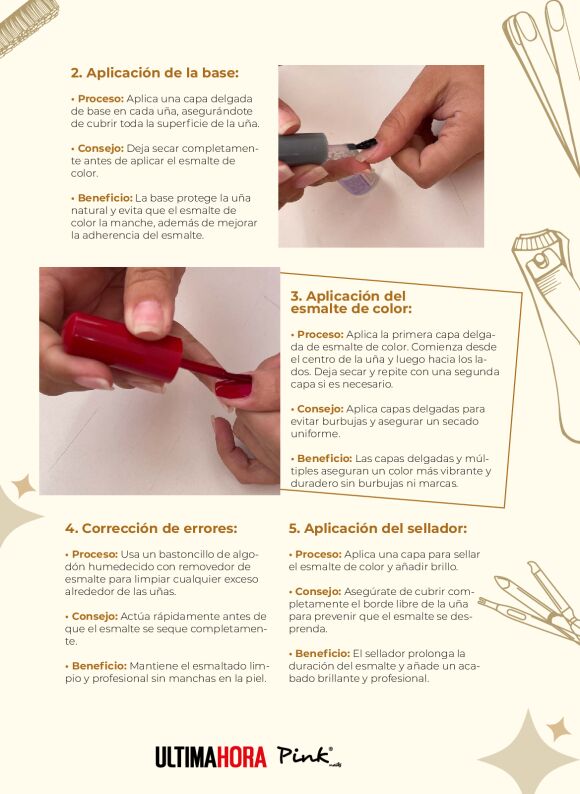 2. Aplicación de la base:

• Proceso: Aplica una capa delgada de base en cada uña, asegurándote de cubrir toda la superficie de la uña.

• Consejo: Deja secar completamente antes de aplicar el esmalte de color.

• Beneficio: La base protege la uña natural y evita que el esmalte de color la manche, además de mejorar la adherencia del esmalte.

3. Aplicación del esmalte de color:

• Proceso: Aplica la primera capa delgada de esmalte de color. Comienza desde el centro de la uña y luego hacia los lados. Deja secar y repite con una segunda capa si es necesario.

• Consejo: Aplica capas delgadas para evitar burbujas y asegurar un secado uniforme.

• Beneficio: Las capas delgadas y múltiples aseguran un color más vibrante y duradero sin burbujas ni marcas.

4. Corrección de errores:

• Proceso: Usa un bastoncillo de algodón humedecido con removedor de esmalte para limpiar cualquier exceso alrededor de las uñas.

• Consejo: Actúa rápidamente antes de que el esmalte se seque completamente.

• Beneficio: Mantiene el esmaltado limpio y profesional sin manchas en la piel.

5. Aplicación del sellador:

• Proceso: Aplica una capa para sellar el esmalte de color y añadir brillo.

• Consejo: Asegúrate de cubrir completamente el borde libre de la uña para prevenir que el esmalte se desprenda.

• Beneficio: El sellador prolonga la duración del esmalte y añade un acabado brillante y profesional.

ULTIMAHORA Pink