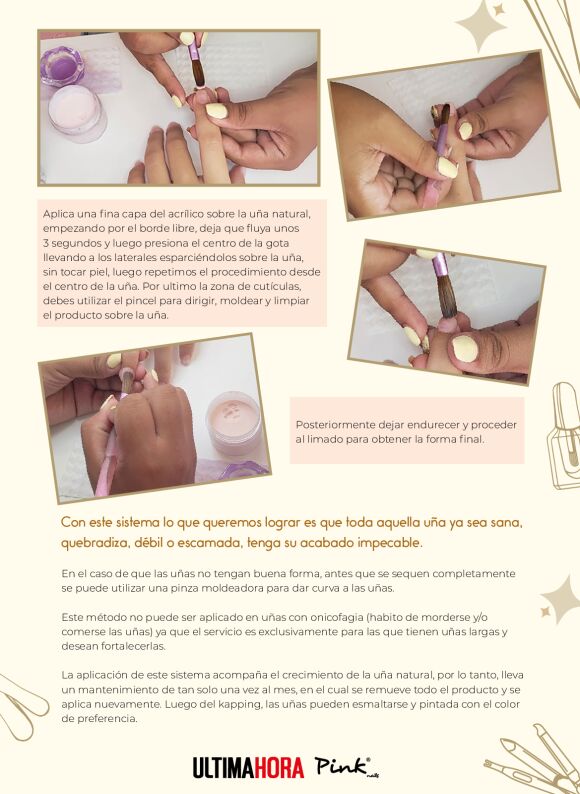 Aplica una fina capa del acrílico sobre la uña natural, empezando por el borde libre, deja que fluya unos 3 segundos y luego presiona el centro de la gota llevando a los laterales esparciéndolos sobre la uña, sin tocar piel, luego repetimos el procedimiento desde el centro de la uña. Por ultimo la zona de cutículas, debes utilizar el pincel para dirigir, moldear y limpiar el producto sobre la uña.

Posteriormente dejar endurecer y proceder al limado para obtener la forma final.

Con este sistema lo que queremos lograr es que toda aquella uña ya sea sana, quebradiza, débil o escamada, tenga su acabado impecable.

En el caso de que las uñas no tengan buena forma, antes que se sequen completamente se puede utilizar una pinza moldeadora para dar curva a las uñas.

Este método no puede ser aplicado en uñas con onicofagia (habito de morderse y/o comerse las uñas) ya que el servicio es exclusivamente para las que tienen uñas largas y desean fortalecerlas.

La aplicación de este sistema acompaña el crecimiento de la uña natural, por lo tanto, lleva un mantenimiento de tan solo una vez al mes, en el cual se remueve todo el producto y se aplica nuevamente. Luego del kapping, las uñas pueden esmaltarse y pintada con el color de preferencia.

ULTIMAHORA Pink nails