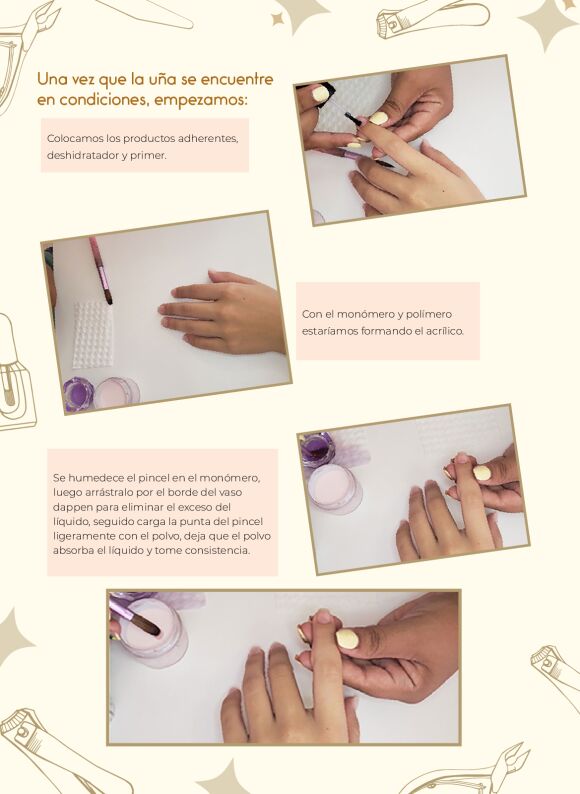 Una vez que la uña se encuentre en condiciones, empezamos:

Colocamos los productos adherentes, deshidratador y primer.

Con el monómero y polímero estaríamos formando el acrílico.

Se humedece el pincel en el monómero, luego arrástralo por el borde del vaso dappen para eliminar el exceso del líquido, seguido carga la punta del pincel ligeramente con el polvo, deja que el polvo absorba el líquido y tome consistencia.