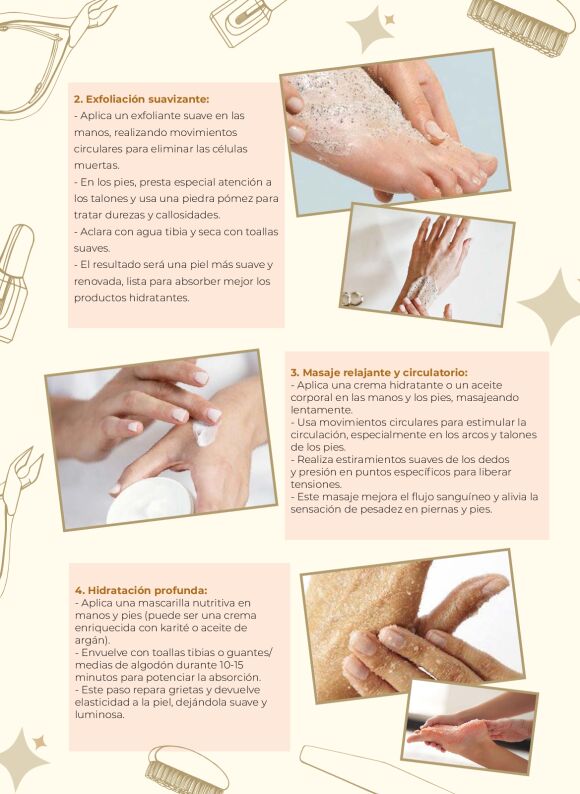 2. Exfoliación suavizante:
- Aplica un exfoliante suave en las manos, realizando movimientos circulares para eliminar las células muertas.
- En los pies, presta especial atención a los talones y usa una piedra pómez para tratar durezas y callosidades.
- Aclara con agua tibia y seca con toallas suaves.
- El resultado será una piel más suave y renovada, lista para absorber mejor los productos hidratantes.

3. Masaje relajante y circulatorio:
- Aplica una crema hidratante o un aceite corporal en las manos y los pies, masajeando lentamente.
- Usa movimientos circulares para estimular la circulación, especialmente en los arcos y talones de los pies.
- Realiza estiramientos suaves de los dedos y presión en puntos específicos para liberar tensiones.
- Este masaje mejora el flujo sanguíneo y alivia la sensación de pesadez en piernas y pies.

4. Hidratación profunda:
- Aplica una mascarilla nutritiva en manos y pies (puede ser una crema enriquecida con karité o aceite de argán).
- Envuelve con toallas tibias o guantes/ medias de algodón durante 10-15 minutos para potenciar la absorción.
- Este paso repara grietas y devuelve elasticidad a la piel, dejándola suave y luminosa.