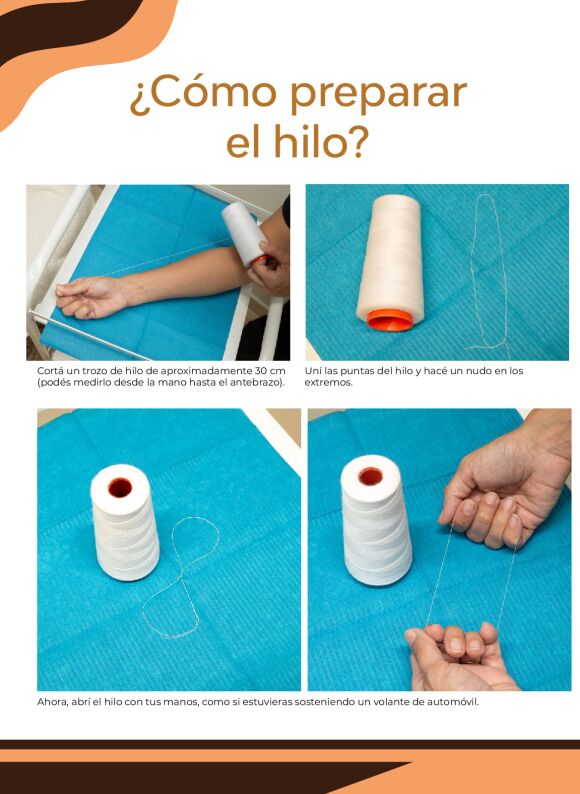 ¿Cómo preparar el hilo?

Cortá un trozo de hilo de aproximadamente 30 cm (podés medirlo desde la mano hasta el antebrazo).

Uní las puntas del hilo y hacé un nudo en los extremos.

Ahora, abrí el hilo con tus manos, como si estuvieras sosteniendo un volante de automóvil.