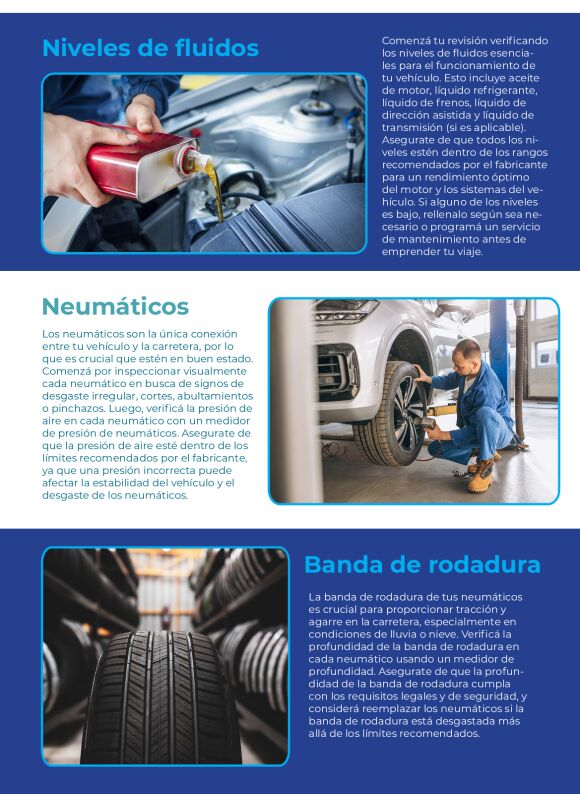 Niveles de fluidos

Comenzá tu revisión verificando los niveles de fluidos esenciales para el funcionamiento de tu vehículo. Esto incluye aceite de motor, líquido refrigerante, líquido de frenos, líquido de dirección asistida y líquido de transmisión (si es aplicable). Asegurate de que todos los niveles estén dentro de los rangos recomendados por el fabricante para un rendimiento óptimo del motor y los sistemas del vehículo. Si alguno de los niveles es bajo, rellenalo según sea necesario o programá un servicio de mantenimiento antes de emprender tu viaje.

Neumáticos

Los neumáticos son la única conexión entre tu vehículo y la carretera, por lo que es crucial que estén en buen estado. Comenzá por inspeccionar visualmente cada neumático en busca de signos de desgaste irregular, cortes, abultamientos o pinchazos. Luego, verificá la presión de aire en cada neumático con un medidor de presión de neumáticos. Asegurate de que la presión de aire esté dentro de los límites recomendados por el fabricante, ya que una presión incorrecta puede afectar la estabilidad del vehículo y el desgaste de los neumáticos.

Banda de rodadura

La banda de rodadura de tus neumáticos es crucial para proporcionar tracción y agarre en la carretera, especialmente en condiciones de lluvia o nieve. Verificá la profundidad de la banda de rodadura en cada neumático usando un medidor de profundidad. Asegurate de que la profundidad de la banda de rodadura cumpla con los requisitos legales y de seguridad, y considerá reemplazar los neumáticos si la banda de rodadura está desgastada más allá de los límites recomendados.