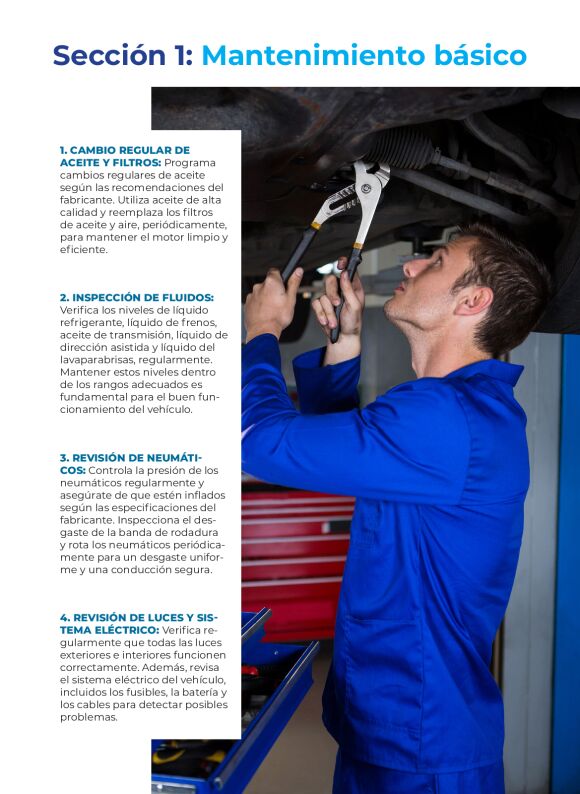 Sección 1: Mantenimiento básico

1. CAMBIO REGULAR DE ACEITE Y FILTROS: Programa cambios regulares de aceite según las recomendaciones del fabricante. Utiliza aceite de alta calidad y reemplaza los filtros de aceite y aire, periódicamente, para mantener el motor limpio y eficiente.

2. INSPECCIÓN DE FLUIDOS: Verifica los niveles de líquido refrigerante, líquido de frenos, aceite de transmisión, líquido de dirección asistida y líquido del lavaparabrisas, regularmente. Mantener estos niveles dentro de los rangos adecuados es fundamental para el buen funcionamiento del vehículo.

3. REVISIÓN DE NEUMÁTICOS: Controla la presión de los neumáticos regularmente y asegúrate de que estén inflados según las especificaciones del fabricante. Inspecciona el desgaste de la banda de rodadura y rota los neumáticos periódicamente para un desgaste uniforme y una conducción segura.

4. REVISIÓN DE LUCES Y SISTEMA ELÉCTRICO: Verifica regularmente que todas las luces exteriores e interiores funcionen correctamente. Además, revisa el sistema eléctrico del vehículo, incluidos los fusibles, la batería y los cables para detectar posibles problemas.