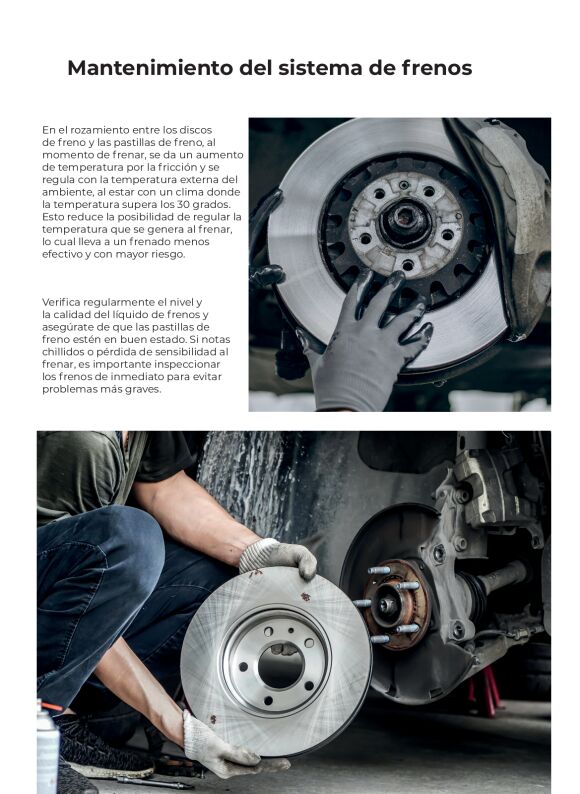 Mantenimiento del sistema de frenos

En el rozamiento entre los discos de freno y las pastillas de freno, al momento de frenar, se da un aumento de temperatura por la fricción y se regula con la temperatura externa del ambiente, al estar con un clima donde la temperatura supera los 30 grados. Esto reduce la posibilidad de regular la temperatura que se genera al frenar, lo cual lleva a un frenado menos efectivo y con mayor riesgo.

Verifica regularmente el nivel y la calidad del líquido de frenos y asegúrate de que las pastillas de freno estén en buen estado. Si notas chillidos o pérdida de sensibilidad al frenar, es importante inspeccionar los frenos de inmediato para evitar problemas más graves.