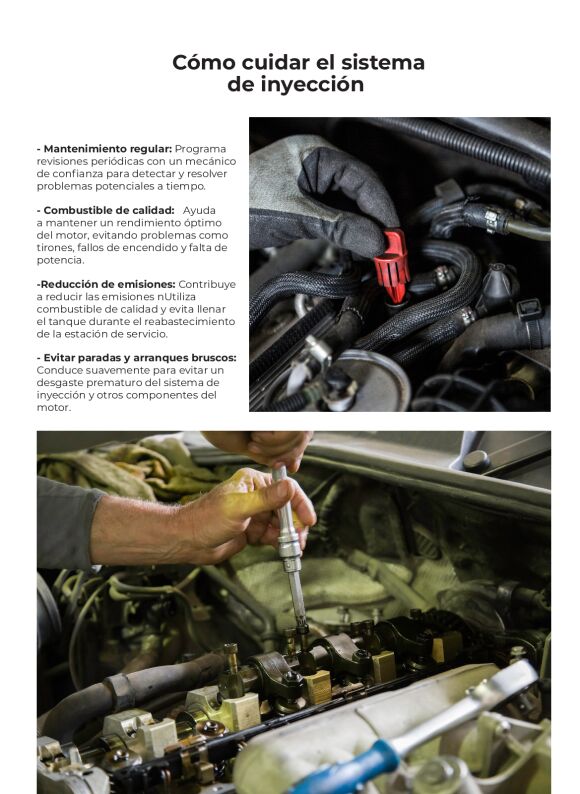 Cómo cuidar el sistema de inyección

- Mantenimiento regular: Programa revisiones periódicas con un mecánico de confianza para detectar y resolver problemas potenciales a tiempo.

- Combustible de calidad: Ayuda a mantener un rendimiento óptimo del motor, evitando problemas como tirones, fallos de encendido y falta de potencia.

-Reducción de emisiones: Contribuye a reducir las emisiones nUtiliza combustible de calidad y evita llenar el tanque durante el reabastecimiento de la estación de servicio.

- Evitar paradas y arranques bruscos: Conduce suavemente para evitar un desgaste prematuro del sistema de inyección y otros componentes del motor.