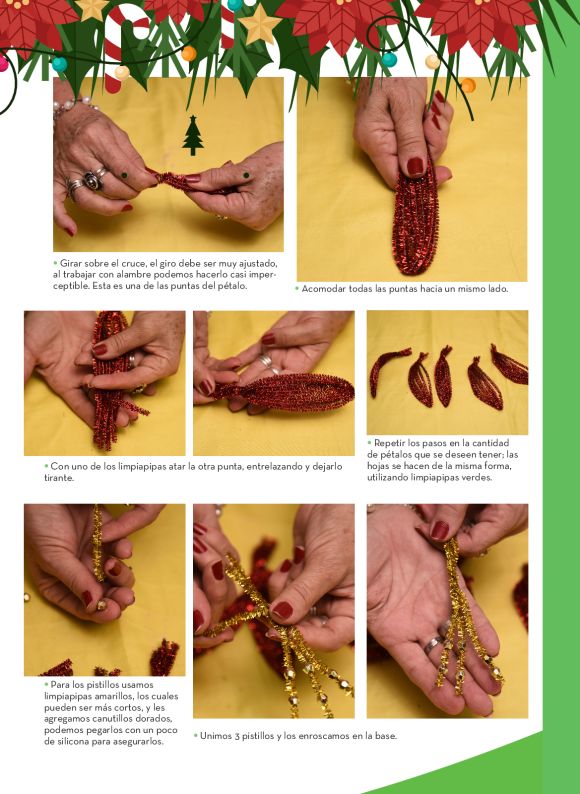 • Girar sobre el cruce, el giro debe ser muy ajustado, al trabajar con alambre podemos hacerlo casi imperceptible. Esta es una de las puntas del pétalo.

• Acomodar todas las puntas hacia un mismo lado.

• Con uno de los limpiapipas atar la otra punta, entrelazando y dejarlo tirante.

• Repetir los pasos en la cantidad de pétalos que se deseen tener; las hojas se hacen de la misma forma, utilizando limpiapipas verdes.

• Para los pistillos usamos limpiapipas amarillos, los cuales pueden ser más cortos, y les agregamos canutillos dorados, podemos pegarlos con un poco de silicona para asegurarlos.

• Unimos 3 pistillos y los enroscamos en la base.