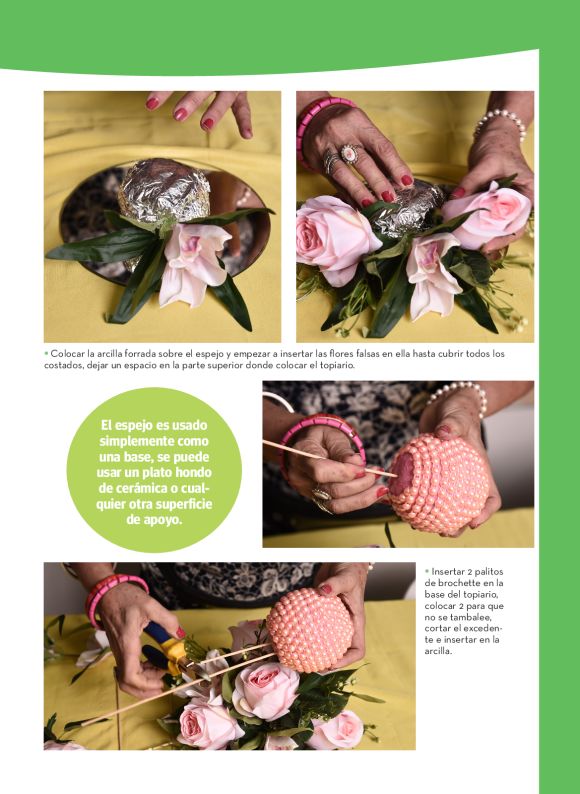 • Colocar la arcilla forrada sobre el espejo y empezar a insertar las flores falsas en ella hasta cubrir todos los costados, dejar un espacio en la parte superior donde colocar el topiario.

El espejo es usado simplemente como una base, se puede usar un plato hondo de cerámica o cualquier otra superficie de apoyo.

• Insertar 2 palitos de brochette en la base del topiario, colocar 2 para que no se tambalee, cortar el excedente e insertar en la arcilla.