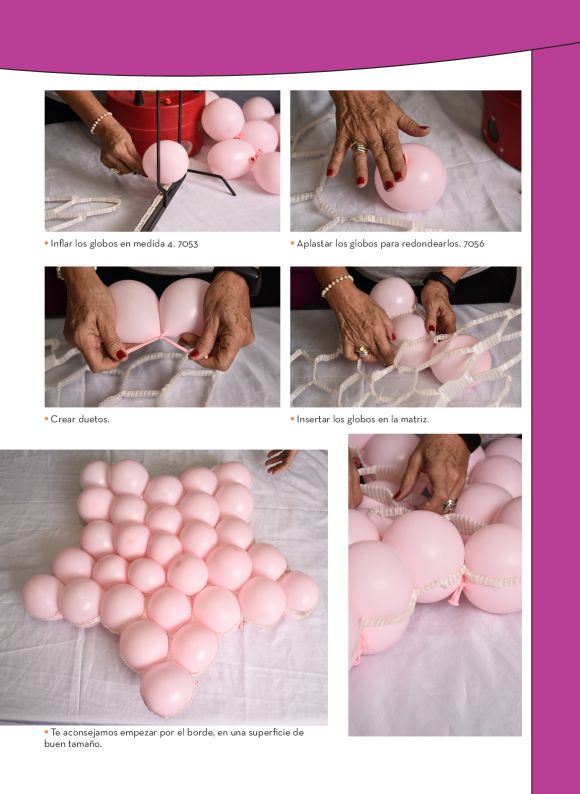 • Inflar los globos en medida 4. 7053

• Aplastar los globos para redondearlos. 7056

• Crear duetos.

• Insertar los globos en la matriz.

• Te aconsejamos empezar por el borde, en una superficie de buen tamaño.