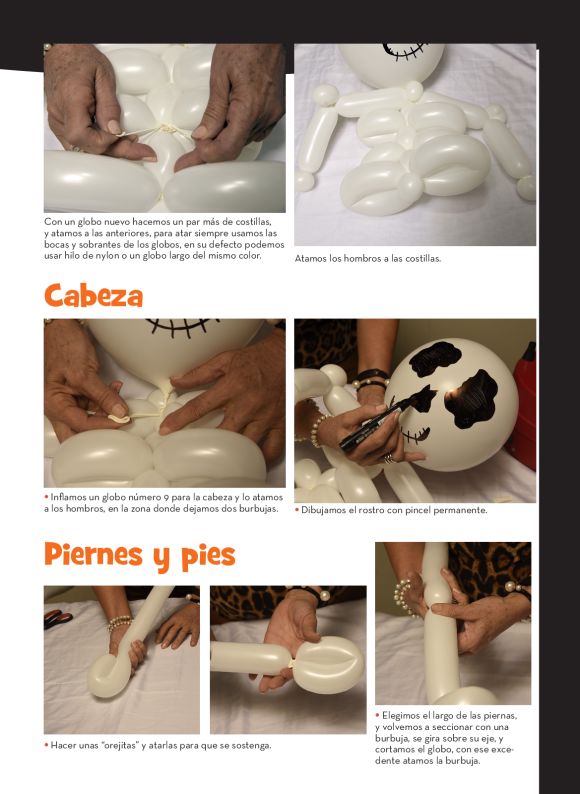 Con un globo nuevo hacemos un par más de costillas, y atamos a las anteriores, para atar siempre usamos las bocas y sobrantes de los globos, en su defecto podemos usar hilo de nylon o un globo largo del mismo color.

Atamos los hombros a las costillas.

Cabeza

• Inflamos un globo número 9 para la cabeza y lo atamos a los hombros, en la zona donde dejamos dos burbujas.

• Dibujamos el rostro con pincel permanente.

Piernes y pies

• Hacer unas "orejitas" y atarlas para que se sostenga.

• Elegimos el largo de las piernas, y volvemos a seccionar con una burbuja, se gira sobre su eje, y cortamos el globo, con ese excedente atamos la burbuja.