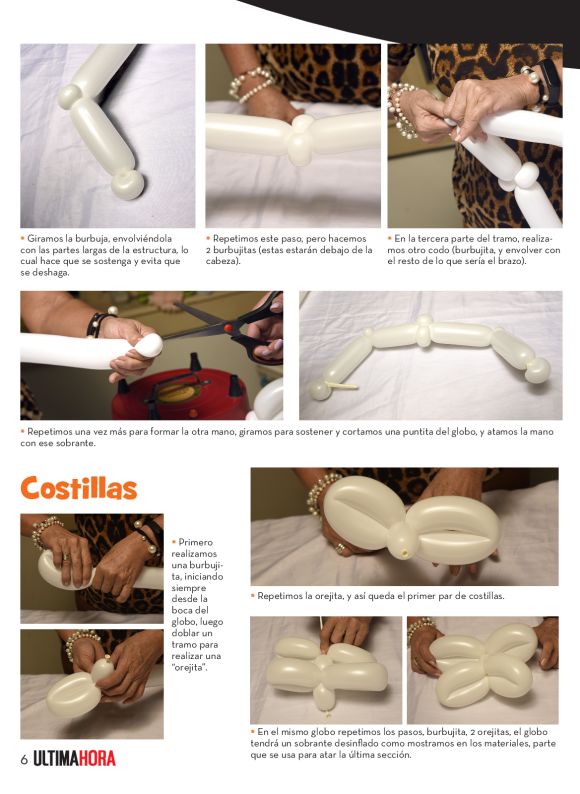 • Giramos la burbuja, envolviéndola con las partes largas de la estructura, lo cual hace que se sostenga y evita que se deshaga.

• Repetimos este paso, pero hacemos 2 burbujitas (estas estarán debajo de la cabeza).

• En la tercera parte del tramo, realizamos otro codo (burbujita, y envolver con el resto de lo que sería el brazo).

• Repetimos una vez más para formar la otra mano, giramos para sostener y cortamos una puntita del globo, y atamos la mano con ese sobrante.

Costillas

• Primero realizamos una burbujita, iniciando siempre desde la boca del globo, luego doblar un tramo para realizar una "orejita".

• Repetimos la orejita, y así queda el primer par de costillas.

• En el mismo globo repetimos los pasos, burbujita, 2 orejitas, el globo tendrá un sobrante desinflado como mostramos en los materiales, parte que se usa para atar la última sección.

6 ULTIMAHORA