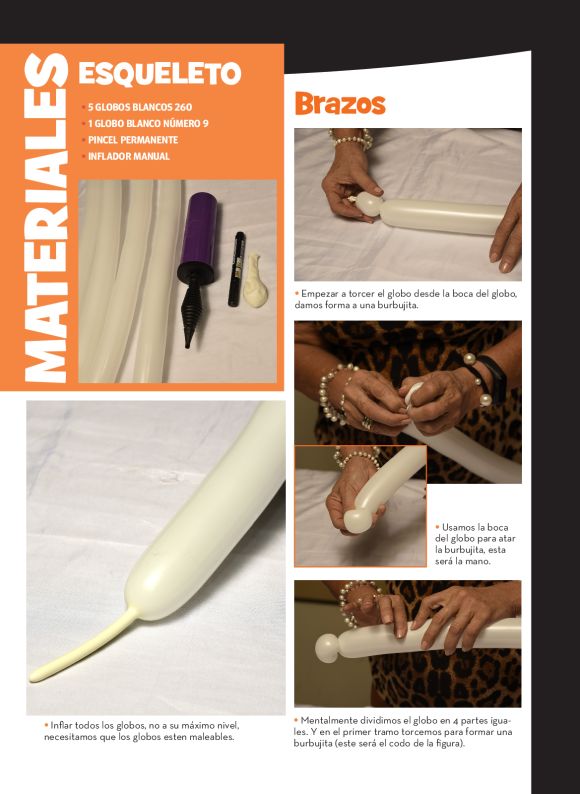 MATERIALES

ESQUELETO

• 5 GLOBOS BLANCOS 260
• 1 GLOBO BLANCO NÚMERO 9
• PINCEL PERMANENTE
• INFLADOR MANUAL

• Inflar todos los globos, no a su máximo nivel, necesitamos que los globos esten maleables.

Brazos

• Empezar a torcer el globo desde la boca del globo, damos forma a una burbujita.

• Usamos la boca del globo para atar la burbujita, esta será la mano.

• Mentalmente dividimos el globo en 4 partes iguales. Y en el primer tramo torcemos para formar una burbujita (este será el codo de la figura).