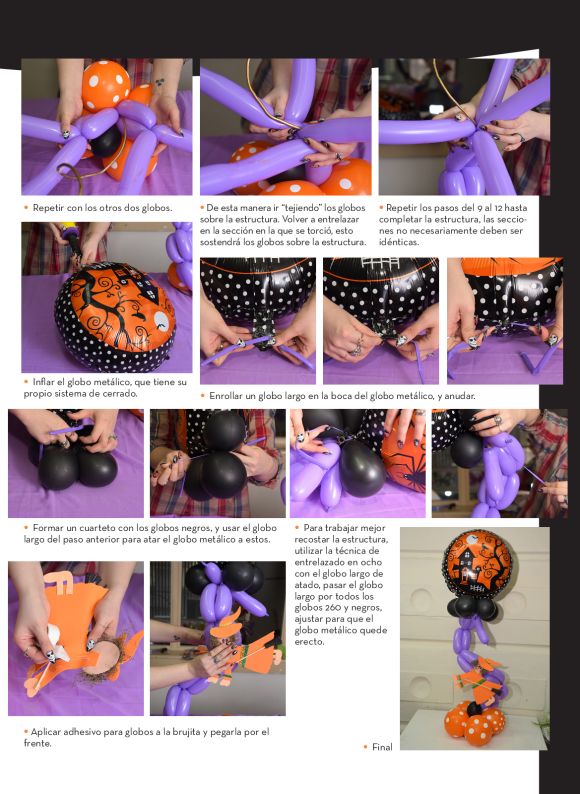 • Repetir con los otros dos globos.

• De esta manera ir "tejiendo" los globos sobre la estructura. Volver a entrelazar en la sección en la que se torció, esto sostendrá los globos sobre la estructura.

• Repetir los pasos del 9 al 12 hasta completar la estructura, las secciones no necesariamente deben ser idénticas.

• Inflar el globo metálico, que tiene su propio sistema de cerrado.

• Enrollar un globo largo en la boca del globo metálico, y anudar.

• Formar un cuarteto con los globos negros, y usar el globo largo del paso anterior para atar el globo metálico a estos.

• Para trabajar mejor recostar la estructura, utilizar la técnica de entrelazado en ocho con el globo largo de atado, pasar el globo largo por todos los globos 260 y negros, ajustar para que el globo metálico quede erecto.

• Aplicar adhesivo para globos a la brujita y pegarla por el frente.

• Final