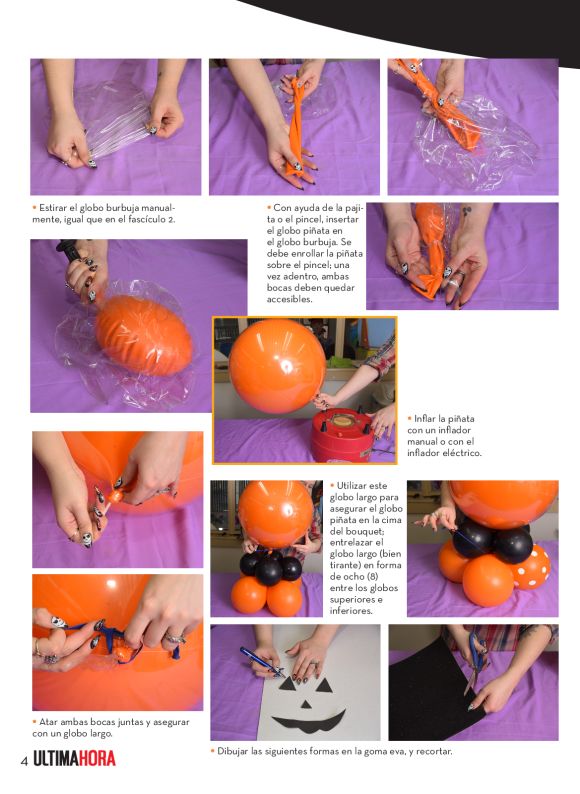 • Estirar el globo burbuja manualmente, igual que en el fascículo 2.

• Con ayuda de la pajita o el pincel, insertar el globo piñata en el globo burbuja. Se debe enrollar la piñata sobre el pincel; una vez adentro, ambas bocas deben quedar accesibles.

• Inflar la piñata con un inflador manual o con el inflador eléctrico.

• Utilizar este globo largo para asegurar el globo piñata en la cima del bouquet; entrelazar el globo largo (bien tirante) en forma de ocho (8) entre los globos superiores e inferiores.

• Atar ambas bocas juntas y asegurar con un globo largo.

• Dibujar las siguientes formas en la goma eva, y recortar.

4 ULTIMAHORA