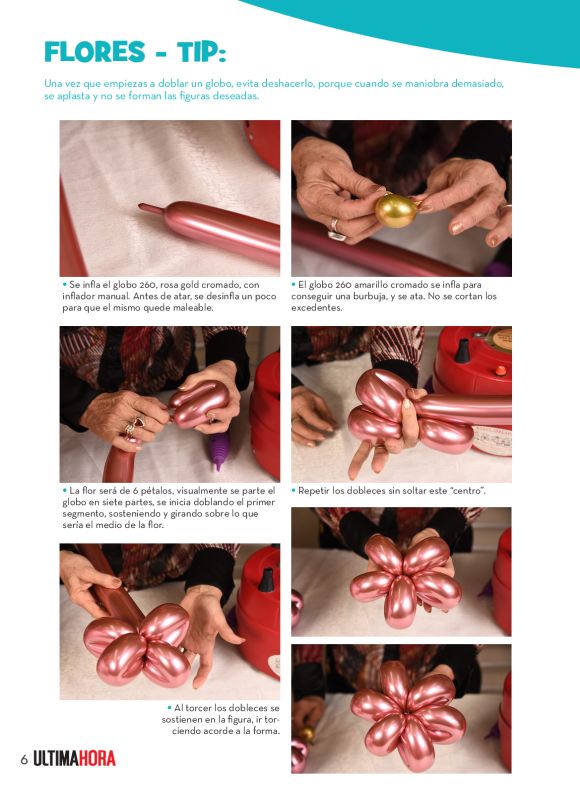 FLORES - TIP:

Una vez que empiezas a doblar un globo, evita deshacerlo, porque cuando se maniobra demasiado, se aplasta y no se forman las figuras deseadas.

• Se infla el globo 260, rosa gold cromado, con inflador manual. Antes de atar, se desinfla un poco para que el mismo quede maleable.

• El globo 260 amarillo cromado se infla para conseguir una burbuja, y se ata. No se cortan los excedentes.

• La flor será de 6 pétalos, visualmente se parte el globo en siete partes, se inicia doblando el primer segmento, sosteniendo y girando sobre lo que sería el medio de la flor.

• Repetir los dobleces sin soltar este "centro".

• Al torcer los dobleces se sostienen en la figura, ir torciendo acorde a la forma.

6 ULTIMAHORA