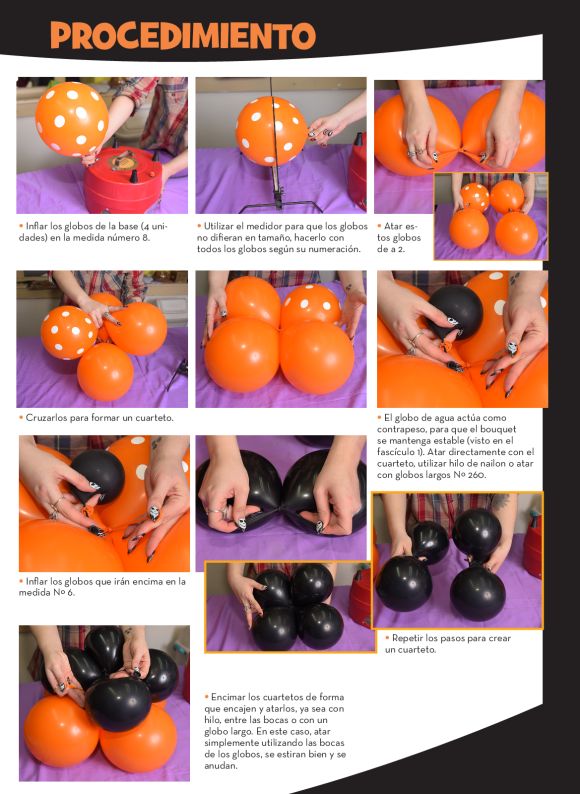 PROCEDIMIENTO

• Inflar los globos de la base (4 unidades) en la medida número 8.

• Utilizar el medidor para que los globos no difieran en tamaño, hacerlo con todos los globos según su numeración.

• Atar estos globos de a 2.

• Cruzarlos para formar un cuarteto.

• El globo de agua actúa como contrapeso, para que el bouquet se mantenga estable (visto en el fascículo 1). Atar directamente con el cuarteto, utilizar hilo de nailon o atar con globos largos Nº 260.

• Inflar los globos que irán encima en la medida Nº 6.

• Repetir los pasos para crear un cuarteto.

• Encimar los cuartetos de forma que encajen y atarlos, ya sea con hilo, entre las bocas o con un globo largo. En este caso, atar simplemente utilizando las bocas de los globos, se estiran bien y se anudan.