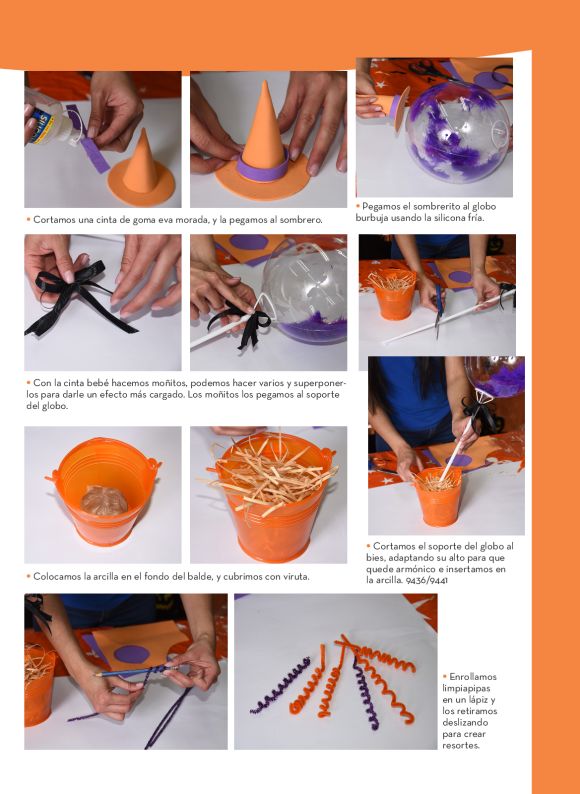 • Cortamos una cinta de goma eva morada, y la pegamos al sombrero.

• Pegamos el sombrerito al globo burbuja usando la silicona fría.

• Con la cinta bebé hacemos moñitos, podemos hacer varios y superponerlos para darle un efecto más cargado. Los moñitos los pegamos al soporte del globo.

• Colocamos la arcilla en el fondo del balde, y cubrimos con viruta.

• Cortamos el soporte del globo al bies, adaptando su alto para que quede armónico e insertamos en la arcilla. 9436/9441

• Enrollamos limpiapipas en un lápiz y los retiramos deslizando para crear resortes.