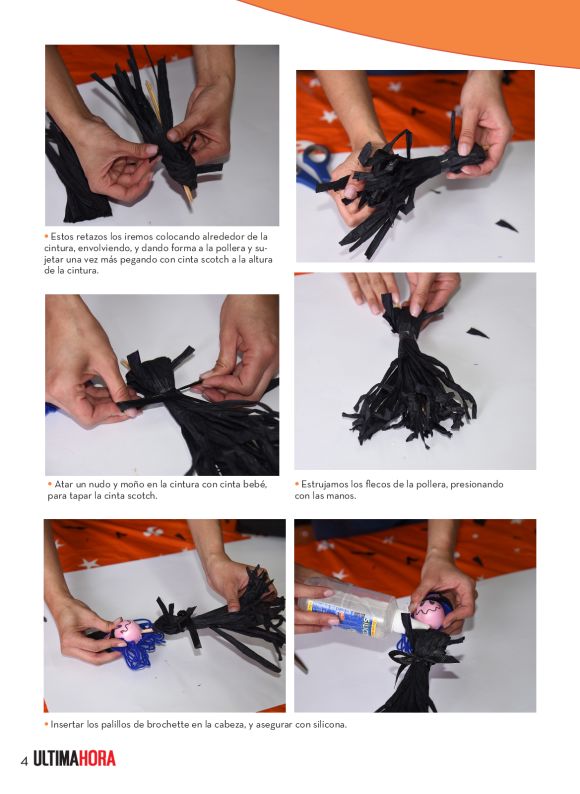 • Estos retazos los iremos colocando alrededor de la cintura, envolviendo, y dando forma a la pollera y sujetar una vez más pegando con cinta scotch a la altura de la cintura.

• Atar un nudo y moño en la cintura con cinta bebé, para tapar la cinta scotch.

• Estrujamos los flecos de la pollera, presionando con las manos.

• Insertar los palillos de brochette en la cabeza, y asegurar con silicona.

4 ULTIMAHORA