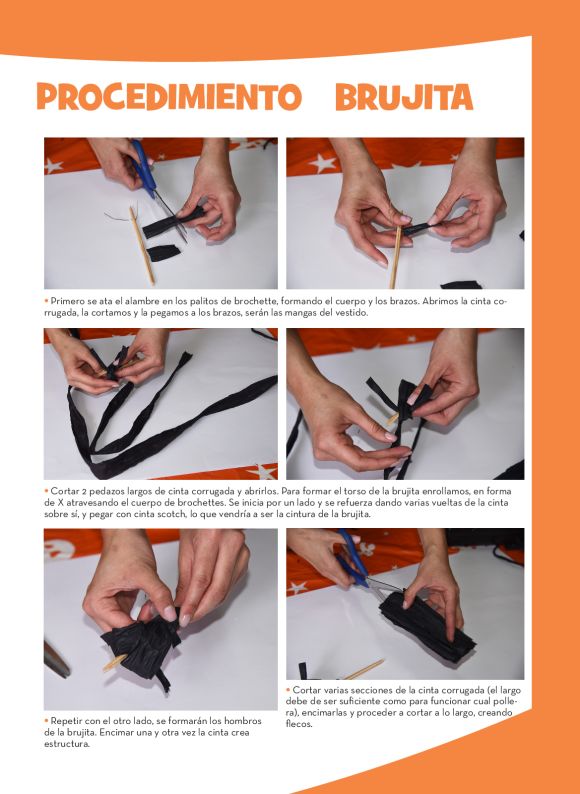 PROCEDIMIENTO BRUJITA

• Primero se ata el alambre en los palitos de brochette, formando el cuerpo y los brazos. Abrimos la cinta corrugada, la cortamos y la pegamos a los brazos, serán las mangas del vestido.

• Cortar 2 pedazos largos de cinta corrugada y abrirlos. Para formar el torso de la brujita enrollamos, en forma de X atravesando el cuerpo de brochettes. Se inicia por un lado y se refuerza dando varias vueltas de la cinta sobre sí, y pegar con cinta scotch, lo que vendría a ser la cintura de la brujita.

• Repetir con el otro lado, se formarán los hombros de la brujita. Encimar una y otra vez la cinta crea estructura.

• Cortar varias secciones de la cinta corrugada (el largo debe de ser suficiente como para funcionar cual pollera), encimarlas y proceder a cortar a lo largo, creando flecos.