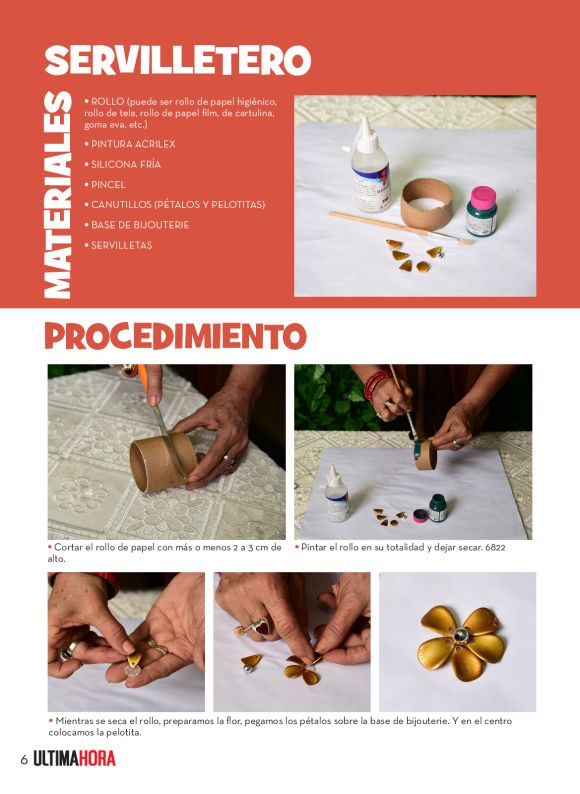 SERVILLETERO

MATERIALES

• ROLLO (puede ser rollo de papel higiénico, rollo de tela, rollo de papel film, de cartulina, goma eva, etc.)
• PINTURA ACRILEX
• SILICONA FRÍA
• PINCEL
• CANUTILLOS (PÉTALOS Y PELOTITAS)
• BASE DE BIJOUTERIE
• SERVILLETAS

PROCEDIMIENTO

• Cortar el rollo de papel con más o menos 2 a 3 cm de alto.

• Pintar el rollo en su totalidad y dejar secar. 6822

• Mientras se seca el rollo, preparamos la flor, pegamos los pétalos sobre la base de bijouterie. Y en el centro colocamos la pelotita.

6 ULTIMAHORA