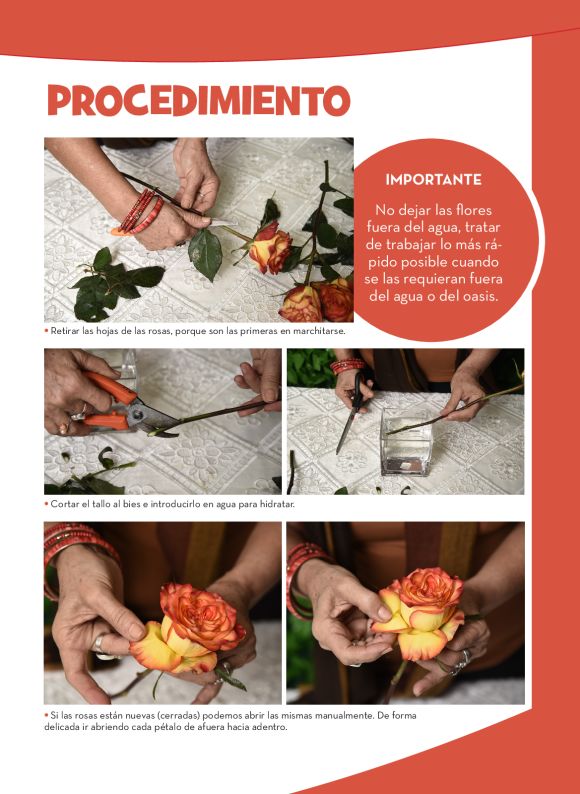 PROCEDIMIENTO

IMPORTANTE

No dejar las flores fuera del agua, tratar de trabajar lo más rápido posible cuando se las requieran fuera del agua o del oasis.

• Retirar las hojas de las rosas, porque son las primeras en marchitarse.

• Cortar el tallo al bies e introducirlo en agua para hidratar.

• Si las rosas están nuevas (cerradas) podemos abrir las mismas manualmente. De forma delicada ir abriendo cada pétalo de afuera hacia adentro.