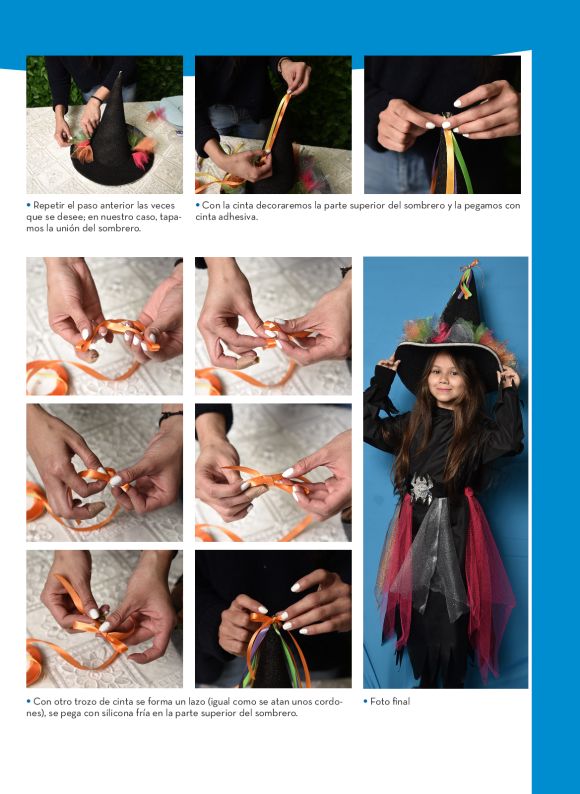 • Repetir el paso anterior las veces que se desee; en nuestro caso, tapamos la unión del sombrero.

• Con la cinta decoraremos la parte superior del sombrero y la pegamos con cinta adhesiva.

• Con otro trozo de cinta se forma un lazo (igual como se atan unos cordones), se pega con silicona fría en la parte superior del sombrero.

• Foto final