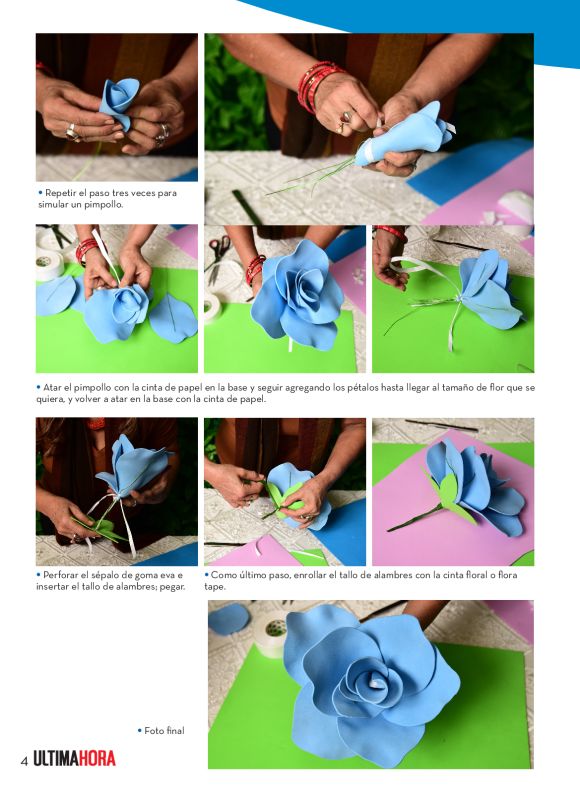 • Repetir el paso tres veces para simular un pimpollo.

• Atar el pimpollo con la cinta de papel en la base y seguir agregando los pétalos hasta llegar al tamaño de flor que se quiera, y volver a atar en la base con la cinta de papel.

• Perforar el sépalo de goma eva e insertar el tallo de alambres; pegar.

• Como último paso, enrollar el tallo de alambres con la cinta floral o flora tape.

• Foto final

4 ULTIMAHORA