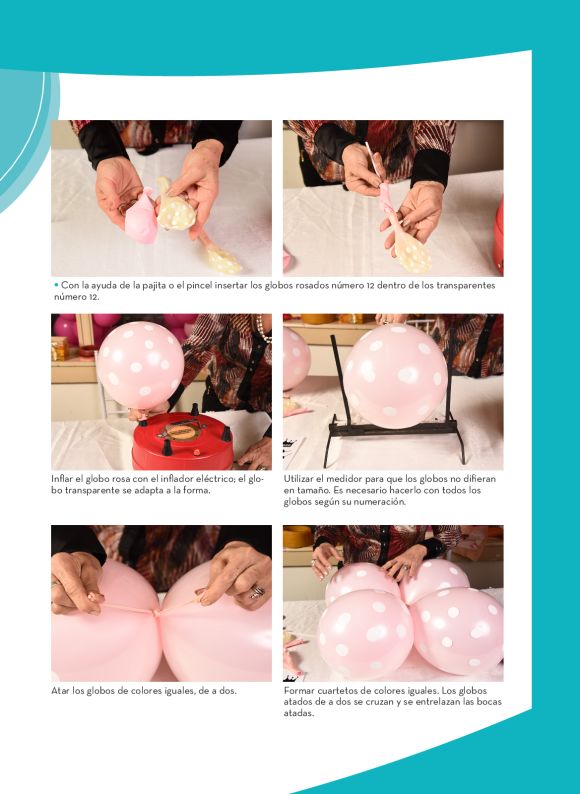 • Con la ayuda de la pajita o el pincel insertar los globos rosados número 12 dentro de los transparentes número 12.

Inflar el globo rosa con el inflador eléctrico; el globo transparente se adapta a la forma.

Utilizar el medidor para que los globos no difieran en tamaño. Es necesario hacerlo con todos los globos según su numeración.

Atar los globos de colores iguales, de a dos.

Formar cuartetos de colores iguales. Los globos atados de a dos se cruzan y se entrelazan las bocas atadas.