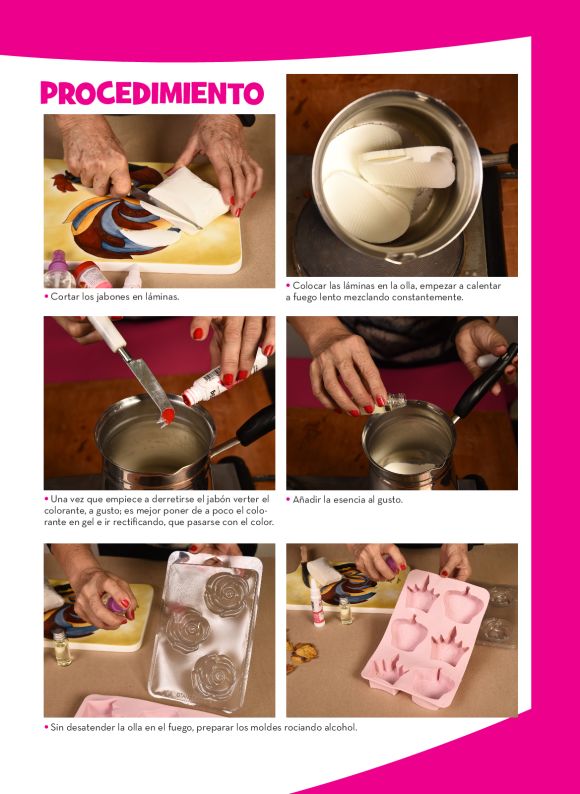 PROCEDIMIENTO

• Cortar los jabones en láminas.

• Colocar las láminas en la olla, empezar a calentar a fuego lento mezclando constantemente.

• Una vez que empiece a derretirse el jabón verter el colorante, a gusto; es mejor poner de a poco el colorante en gel e ir rectificando, que pasarse con el color.

• Añadir la esencia al gusto.

• Sin desatender la olla en el fuego, preparar los moldes rociando alcohol.