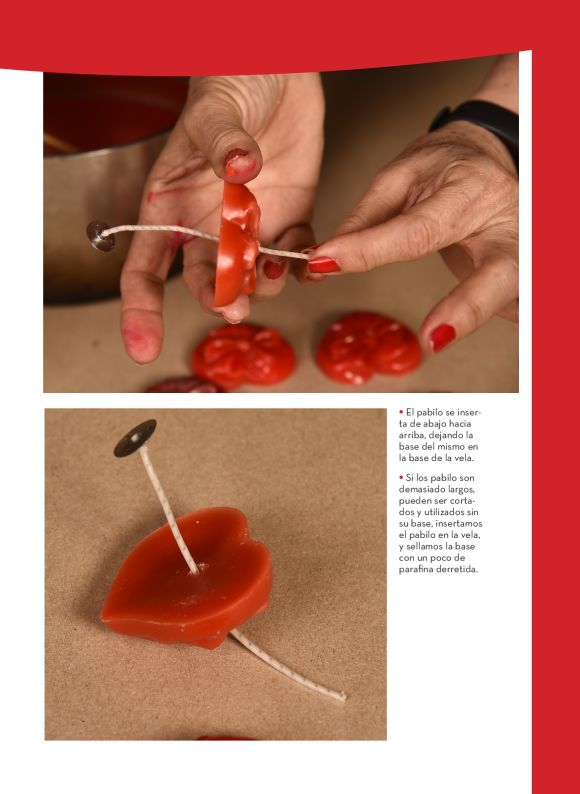 • El pabilo se inserta de abajo hacia arriba, dejando la base del mismo en la base de la vela.

• Si los pabilo son demasiado largos, pueden ser cortados y utilizados sin su base, insertamos el pabilo en la vela, y sellamos la base con un poco de parafina derretida.