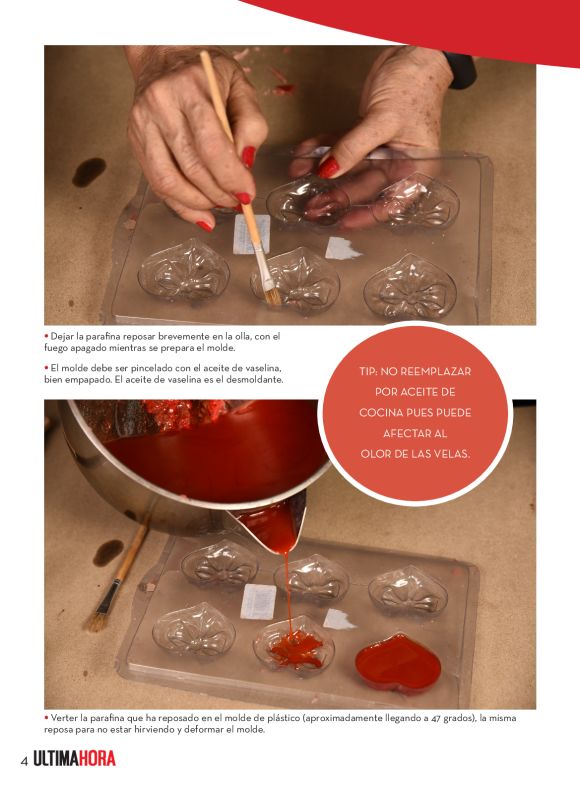 • Dejar la parafina reposar brevemente en la olla, con el fuego apagado mientras se prepara el molde.

• El molde debe ser pincelado con el aceite de vaselina, bien empapado. El aceite de vaselina es el desmoldante.

TIP: NO REEMPLAZAR POR ACEITE DE COCINA PUES PUEDE AFECTAR AL OLOR DE LAS VELAS.

• Verter la parafina que ha reposado en el molde de plástico (aproximadamente llegando a 47 grados), la misma reposa para no estar hirviendo y deformar el molde.

4 ULTIMAHORA