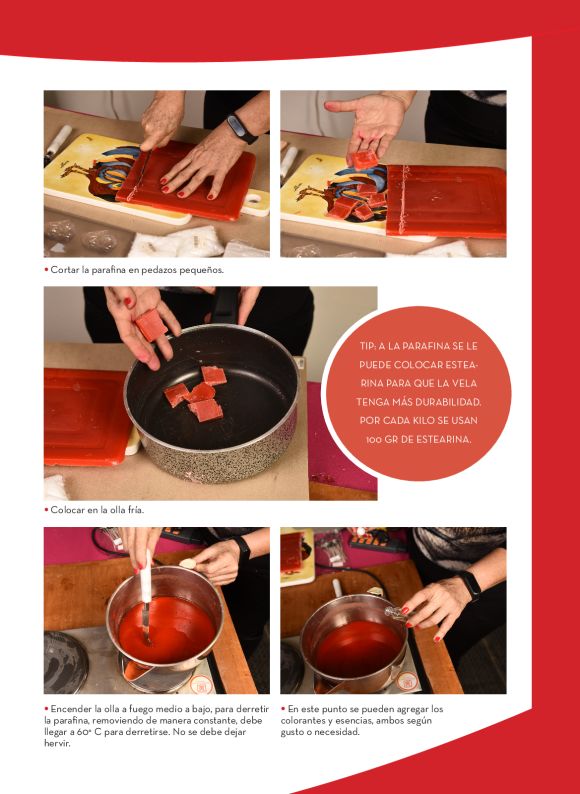 • Cortar la parafina en pedazos pequeños.

TIP: A LA PARAFINA SE LE PUEDE COLOCAR ESTEARINA PARA QUE LA VELA TENGA MÁS DURABILIDAD. POR CADA KILO SE USAN 100 GR DE ESTEARINA.

• Colocar en la olla fría.

• Encender la olla a fuego medio a bajo, para derretir la parafina, removiendo de manera constante, debe llegar a 60° C para derretirse. No se debe dejar hervir.

• En este punto se pueden agregar los colorantes y esencias, ambos según gusto o necesidad.