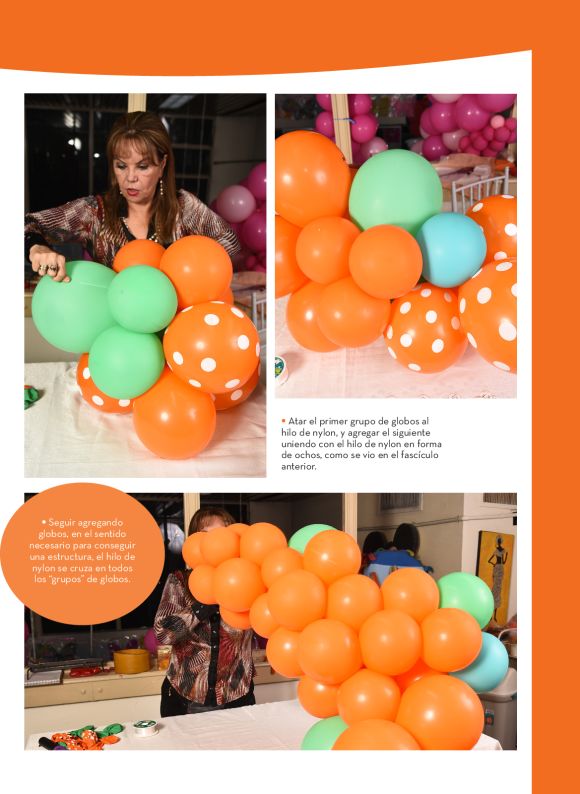 • Atar el primer grupo de globos al hilo de nylon, y agregar el siguiente uniendo con el hilo de nylon en forma de ochos, como se vio en el fascículo anterior.

• Seguir agregando globos, en el sentido necesario para conseguir una estructura, el hilo de nylon se cruza en todos los "grupos" de globos.