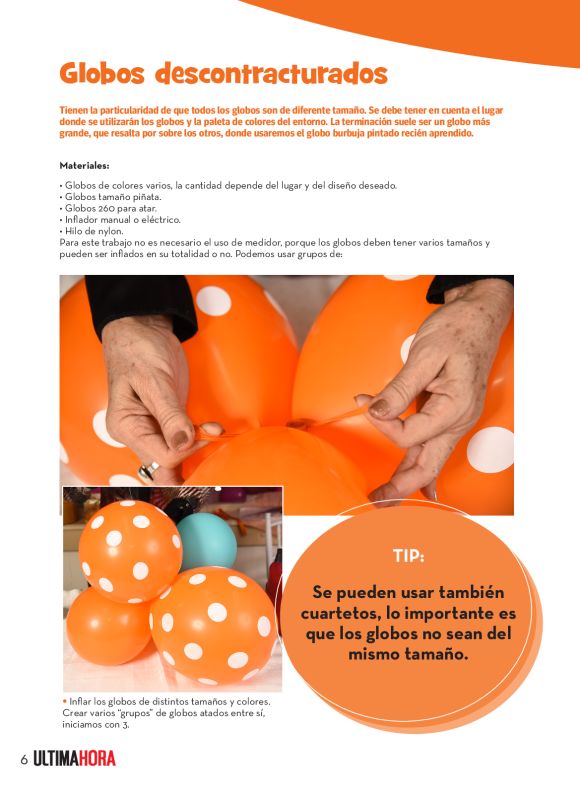 Globos descontracturados

Tienen la particularidad de que todos los globos son de diferente tamaño. Se debe tener en cuenta el lugar donde se utilizarán los globos y la paleta de colores del entorno. La terminación suele ser un globo más grande, que resalta por sobre los otros, donde usaremos el globo burbuja pintado recién aprendido.

Materiales:

• Globos de colores varios, la cantidad depende del lugar y del diseño deseado.
• Globos tamaño piñata.
• Globos 260 para atar.
• Inflador manual o eléctrico.
• Hilo de nylon.
Para este trabajo no es necesario el uso de medidor, porque los globos deben tener varios tamaños y pueden ser inflados en su totalidad o no. Podemos usar grupos de:

TIP:

Se pueden usar también cuartetos, lo importante es que los globos no sean del mismo tamaño.

• Inflar los globos de distintos tamaños y colores. Crear varios "grupos" de globos atados entre sí, iniciamos con 3.

6 ULTIMAHORA