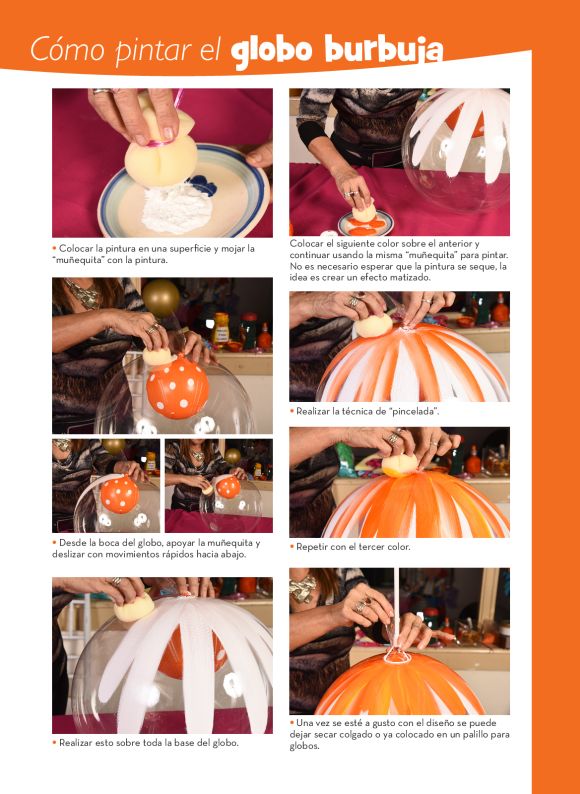 Cómo pintar el globo burbuja

• Colocar la pintura en una superficie y mojar la "muñequita" con la pintura.

• Desde la boca del globo, apoyar la muñequita y deslizar con movimientos rápidos hacia abajo.

• Realizar esto sobre toda la base del globo.

Colocar el siguiente color sobre el anterior y continuar usando la misma "muñequita" para pintar. No es necesario esperar que la pintura se seque, la idea es crear un efecto matizado.

• Realizar la técnica de "pincelada".

• Repetir con el tercer color.

• Una vez se esté a gusto con el diseño se puede dejar secar colgado o ya colocado en un palillo para globos.