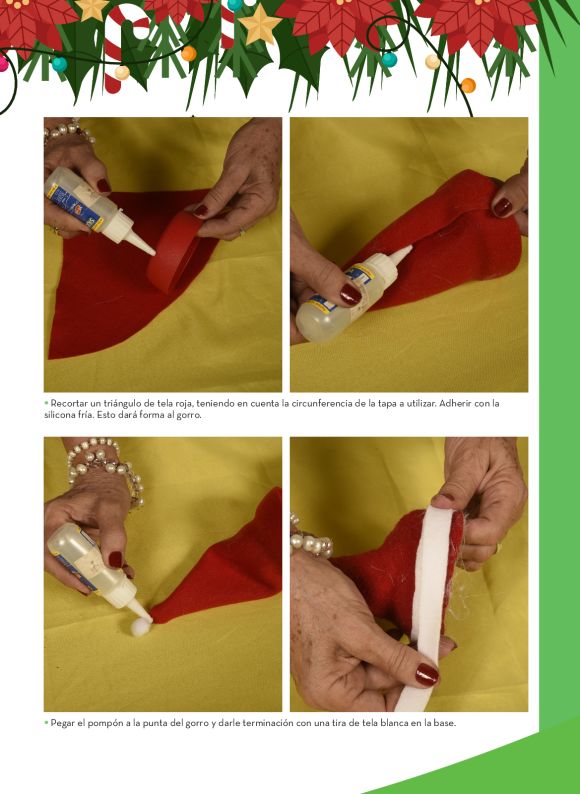 • Recortar un triángulo de tela roja, teniendo en cuenta la circunferencia de la tapa a utilizar. Adherir con la silicona fría. Esto dará forma al gorro.

• Pegar el pompón a la punta del gorro y darle terminación con una tira de tela blanca en la base.