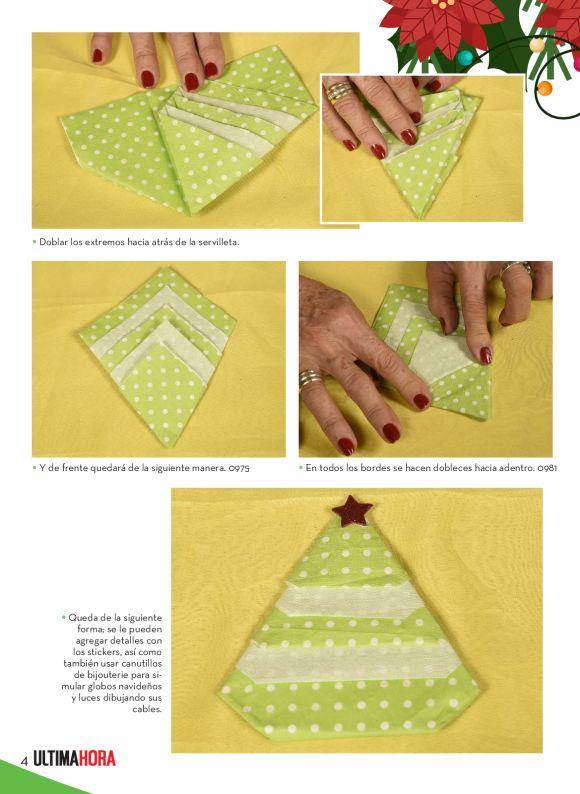 • Doblar los extremos hacia atrás de la servilleta.

• Y de frente quedará de la siguiente manera. 0975

• En todos los bordes se hacen dobleces hacia adentro. 0981

• Queda de la siguiente forma; se le pueden agregar detalles con los stickers, así como también usar canutillos de bijouterie para simular globos navideños y luces dibujando sus cables.

4 ULTIMAHORA