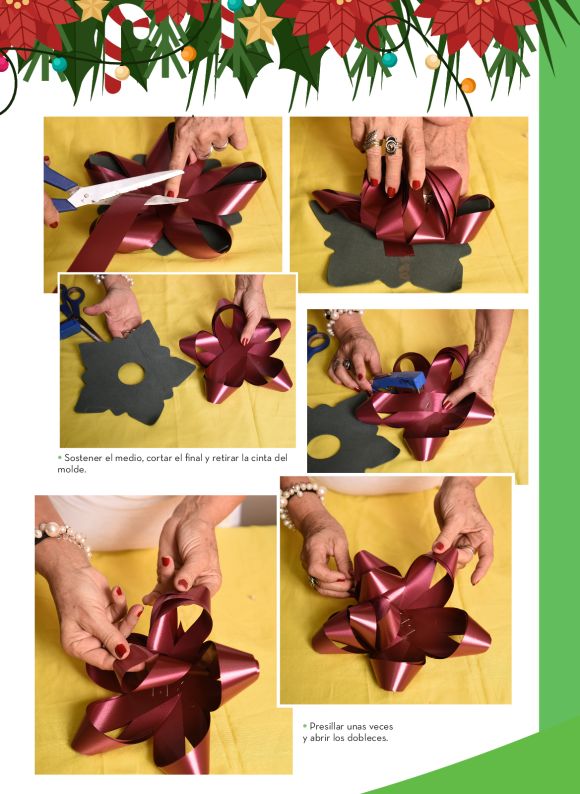 • Sostener el medio, cortar el final y retirar la cinta del molde.

• Presillar unas veces y abrir los dobleces.