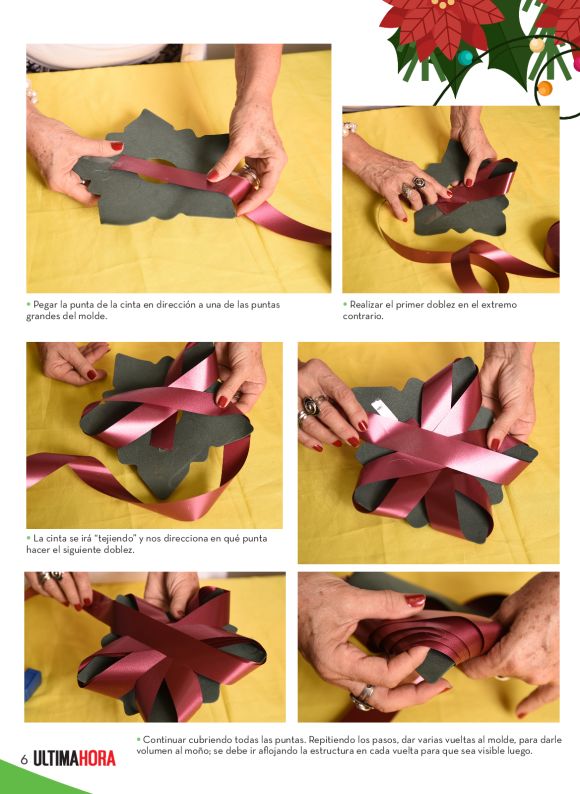 • Pegar la punta de la cinta en dirección a una de las puntas grandes del molde.

• Realizar el primer doblez en el extremo contrario.

• La cinta se irá "tejiendo" y nos direcciona en qué punta hacer el siguiente doblez.

• Continuar cubriendo todas las puntas. Repitiendo los pasos, dar varias vueltas al molde, para darle volumen al moño; se debe ir aflojando la estructura en cada vuelta para que sea visible luego.

6 ULTIMAHORA