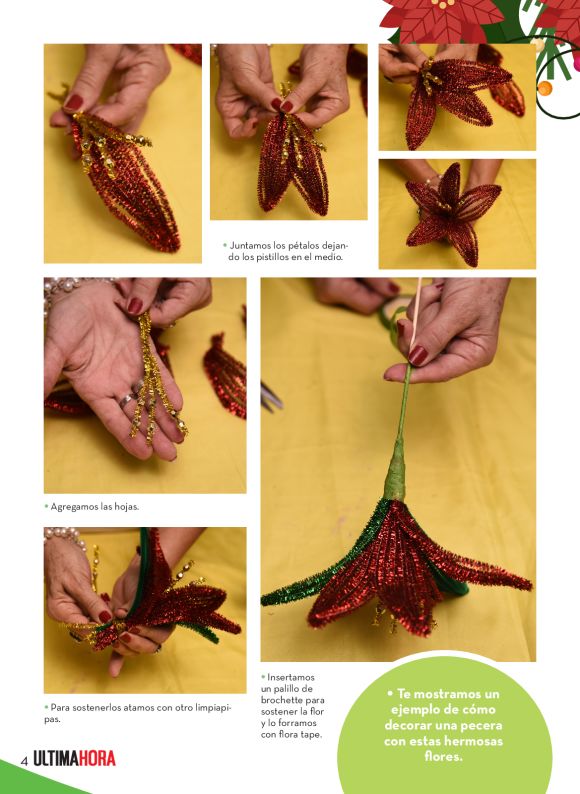 • Juntamos los pétalos dejando los pistillos en el medio.

• Agregamos las hojas.

• Para sostenerlos atamos con otro limpiapipas.

• Insertamos un palillo de brochette para sostener la flor y lo forramos con flora tape.

• Te mostramos un ejemplo de cómo decorar una pecera con estas hermosas flores.

4 ULTIMAHORA