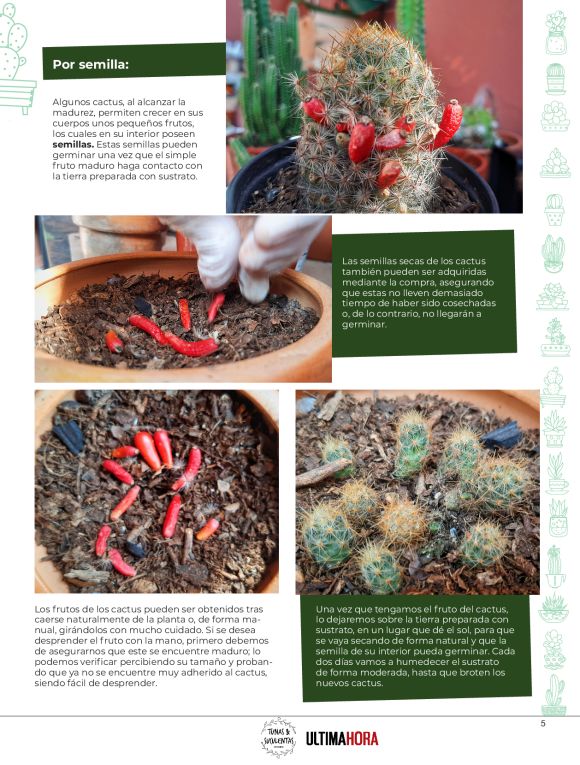 Por semilla:

Algunos cactus, al alcanzar la madurez, permiten crecer en sus cuerpos unos pequeños frutos, los cuales en su interior poseen **semillas.** Estas semillas pueden germinar una vez que el simple fruto maduro haga contacto con la tierra preparada con sustrato.

Las semillas secas de los cactus también pueden ser adquiridas mediante la compra, asegurando que estas no lleven demasiado tiempo de haber sido cosechadas o, de lo contrario, no llegarán a germinar.

Los frutos de los cactus pueden ser obtenidos tras caerse naturalmente de la planta o, de forma manual, girándolos con mucho cuidado. Si se desea desprender el fruto con la mano, primero debemos de asegurarnos que este se encuentre maduro; lo podemos verificar percibiendo su tamaño y probando que ya no se encuentre muy adherido al cactus, siendo fácil de desprender.

Una vez que tengamos el fruto del cactus, lo dejaremos sobre la tierra preparada con sustrato, en un lugar que dé el sol, para que se vaya secando de forma natural y que la semilla de su interior pueda germinar. Cada dos días vamos a humedecer el sustrato de forma moderada, hasta que broten los nuevos cactus.

5

TUNAS & SUCULENTAS

ULTIMAHORA